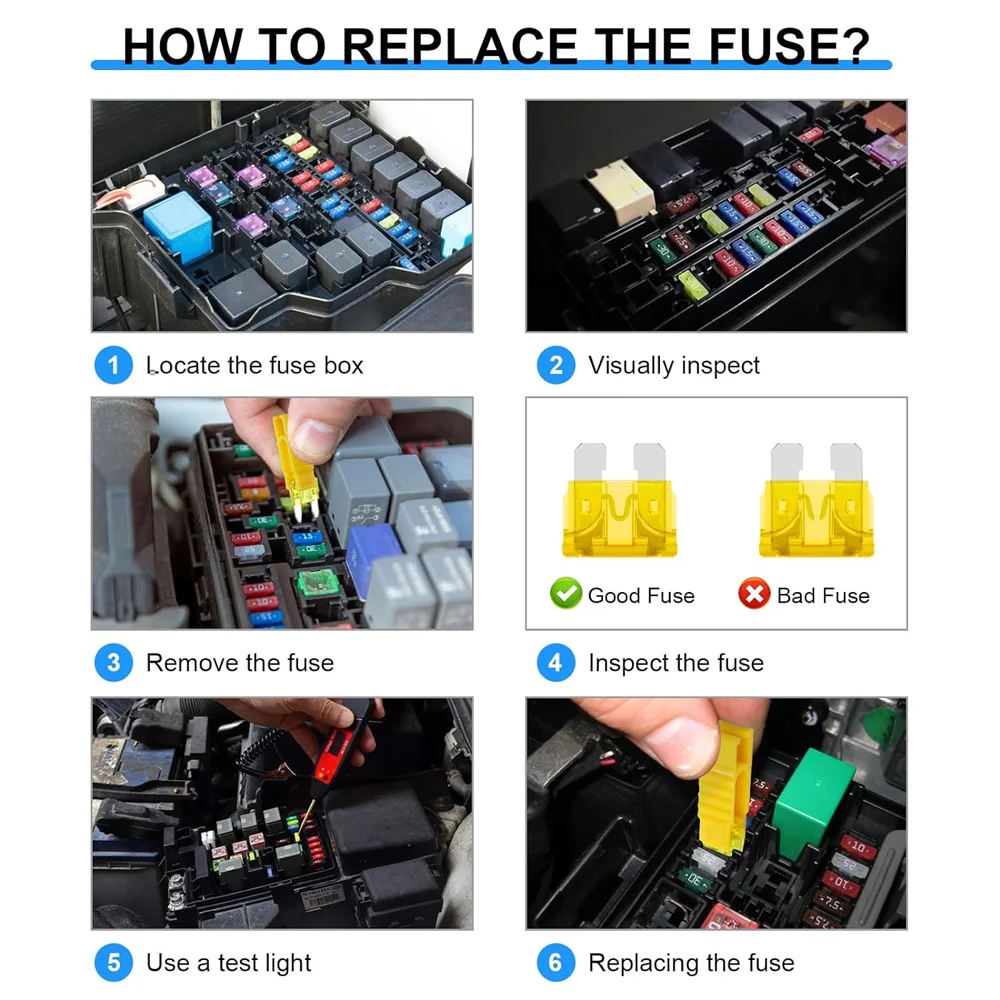 HOW TO REPLACE THE FUSE?

1 Locate the fuse box

2 Visually inspect

3 Remove the fuse

Good Fuse

Bad Fuse

4 Inspect the fuse

5 Use a test light

6 Replacing the fuse