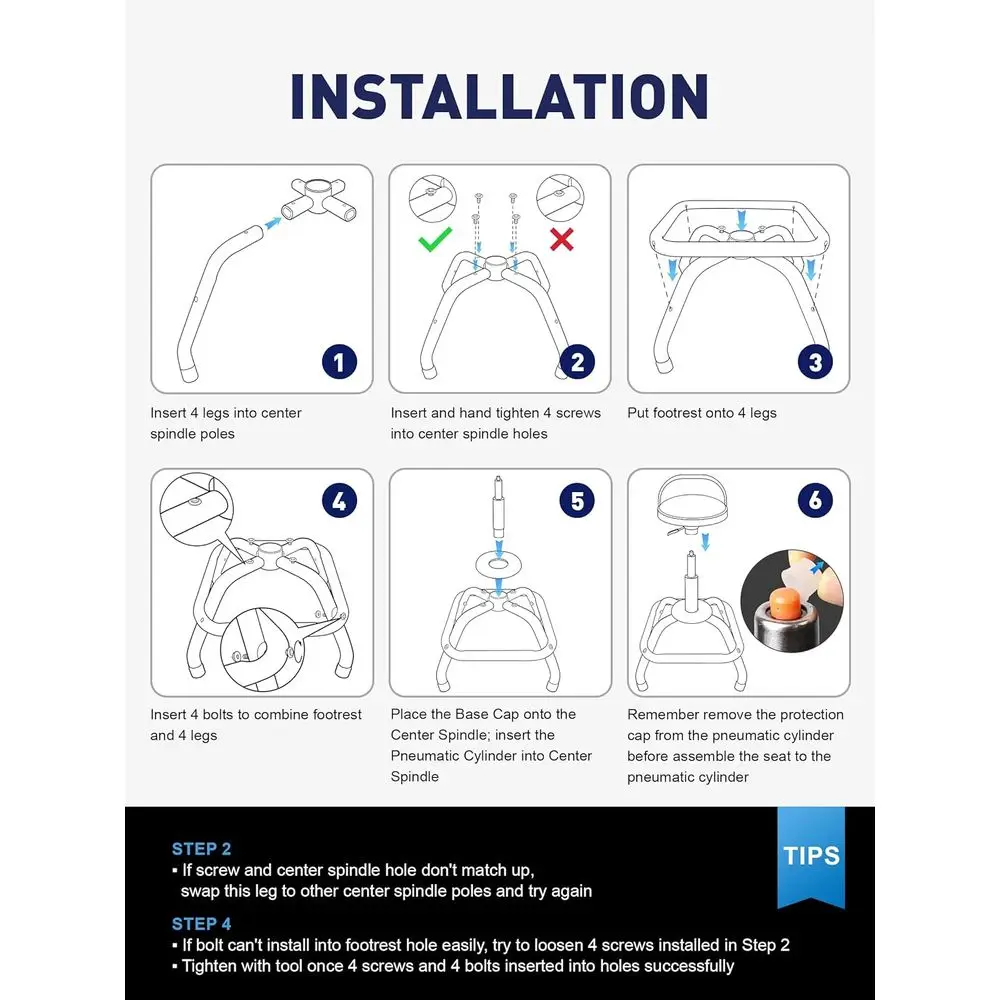 INSTALLATION

1

Insert 4 legs into center spindle poles

2

Insert and hand tighten 4 screws into center spindle holes

3

Put footrest onto 4 legs

4

Insert 4 bolts to combine footrest and 4 legs

5

Place the Base Cap onto the Center Spindle; insert the Pneumatic Cylinder into Center Spindle

6

Remember remove the protection cap from the pneumatic cylinder before assemble the seat to the pneumatic cylinder

TIPS

STEP 2
▪ If screw and center spindle hole don't match up, swap this leg to other center spindle poles and try again

STEP 4
▪ If bolt can't install into footrest hole easily, try to loosen 4 screws installed in Step 2
▪ Tighten with tool once 4 screws and 4 bolts inserted into holes successfully