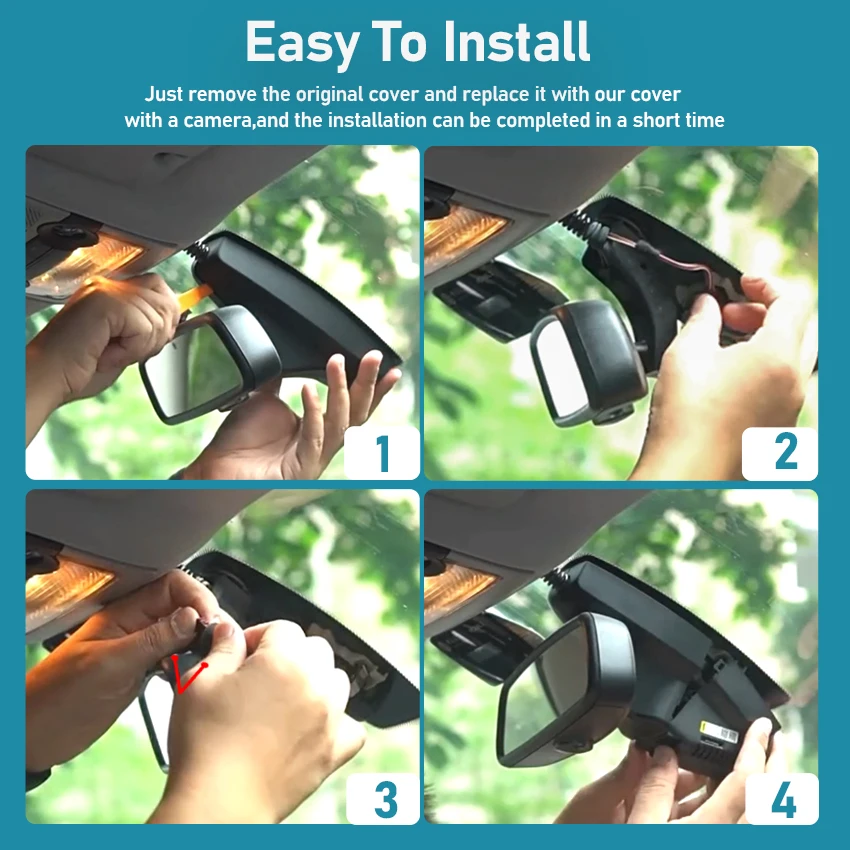 Easy To Install

Just remove the original cover and replace it with our cover with a camera,and the installation can be completed in a short time

1

2

3

4