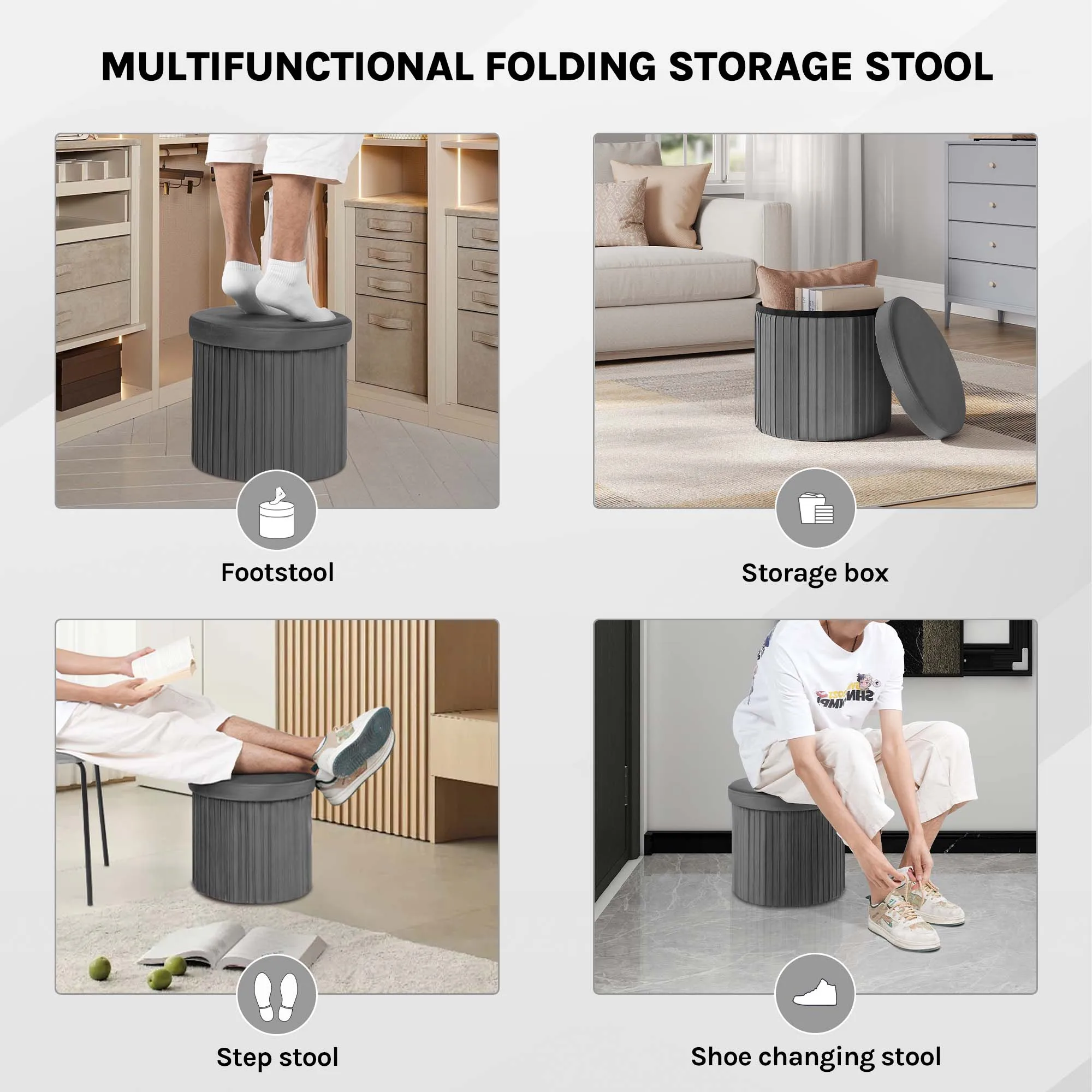 MULTIFUNCTIONAL FOLDING STORAGE STOOL

Footstool

Storage box

Step stool

Shoe changing stool