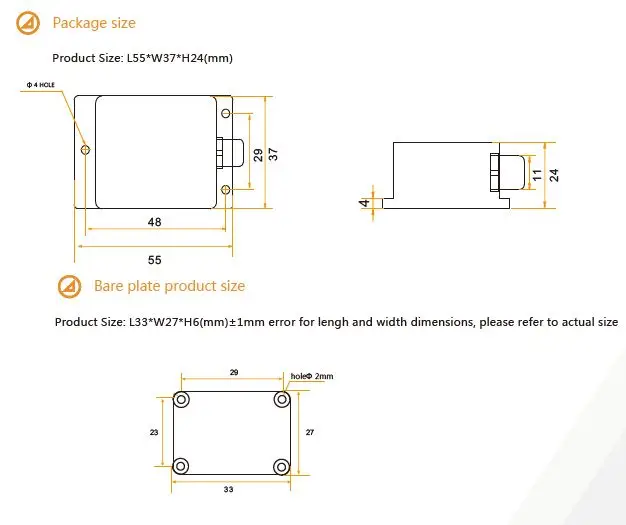 Package size

Product Size: L55*W37*H24(mm)

Φ 4 HOLE

29

37

48

55

4

11

24

Bare plate product size

Product Size: L33*W27*H6(mm)±1mm error for lengh and width dimensions, please refer to actual size

29

holeΦ 2mm

23

27

33