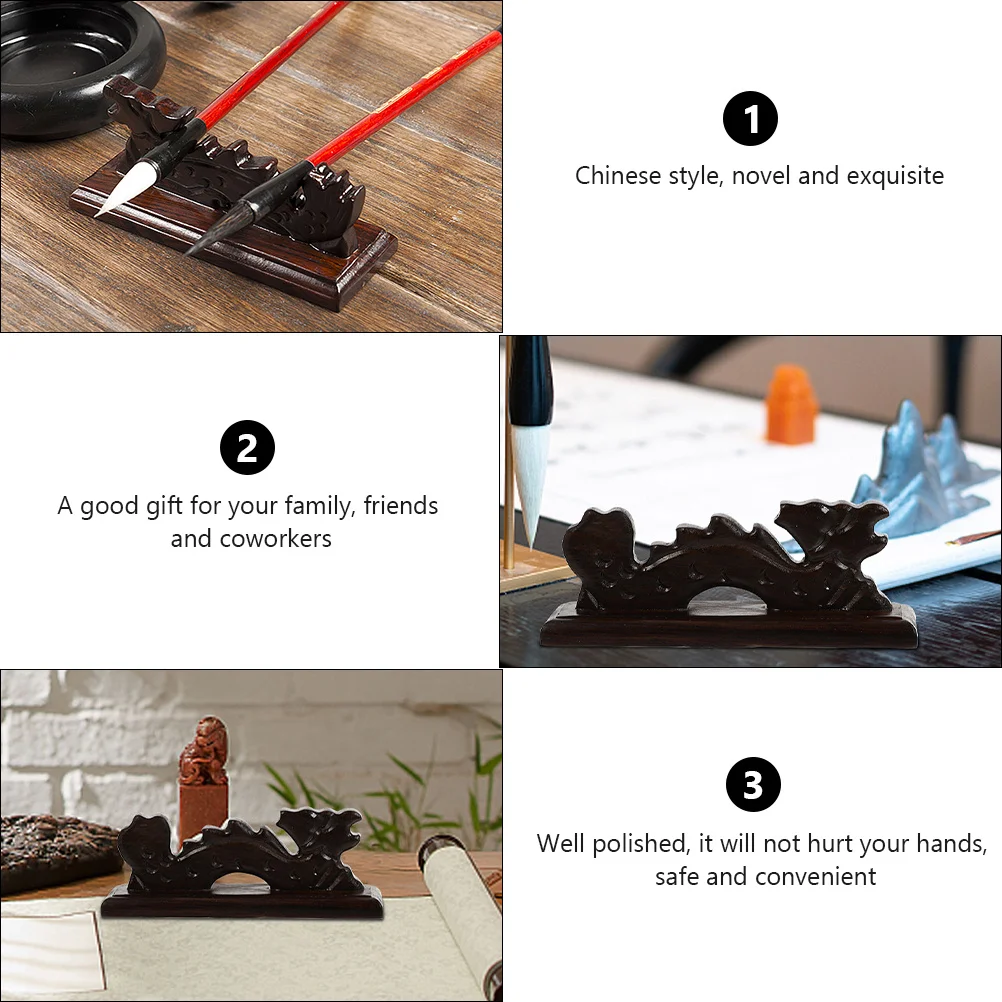 1
Chinese style, novel and exquisite

2
A good gift for your family, friends and coworkers

3
Well polished, it will not hurt your hands, safe and convenient