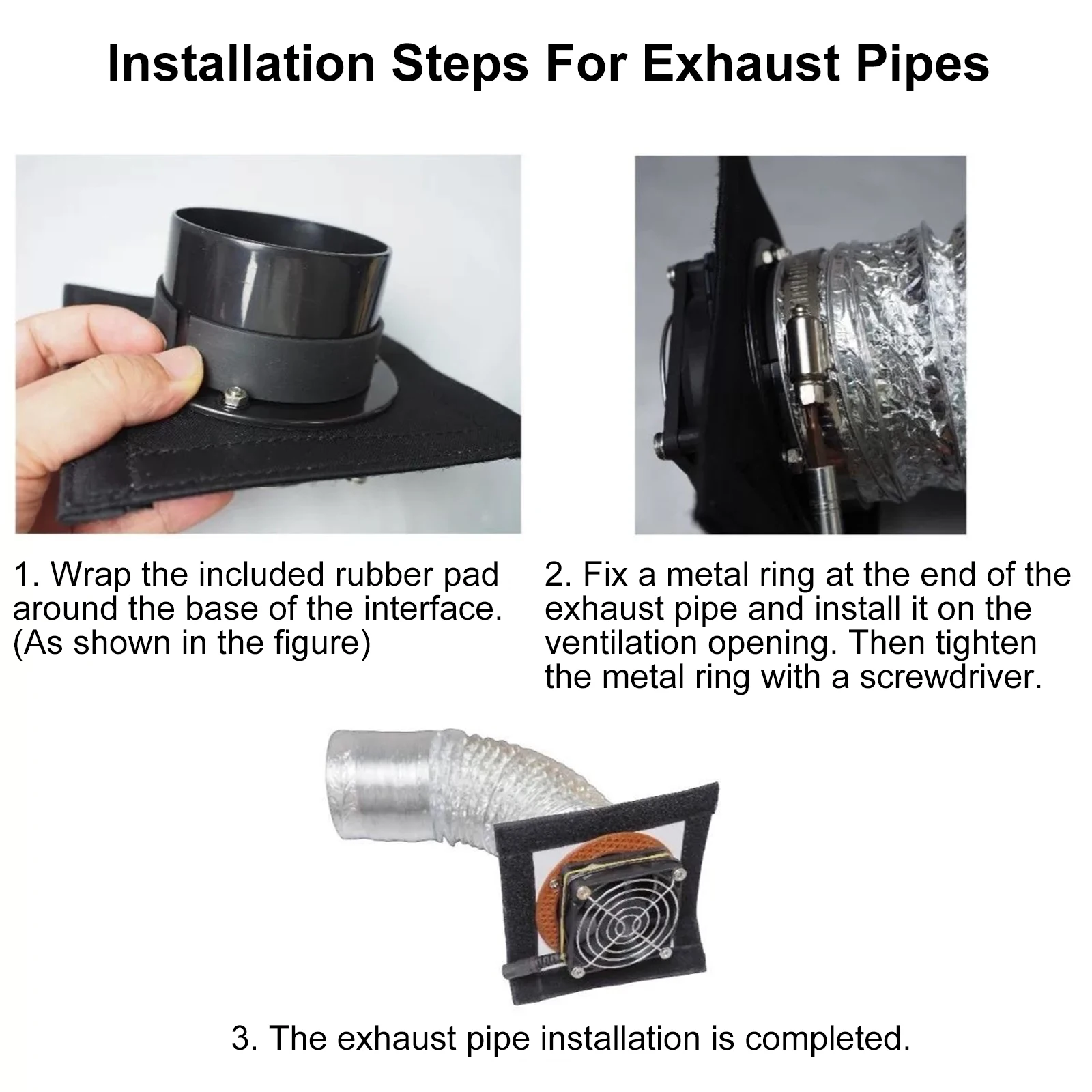 Installation Steps For Exhaust Pipes

1. Wrap the included rubber pad around the base of the interface. (As shown in the figure)

2. Fix a metal ring at the end of the exhaust pipe and install it on the ventilation opening. Then tighten the metal ring with a screwdriver.

3. The exhaust pipe installation is completed.