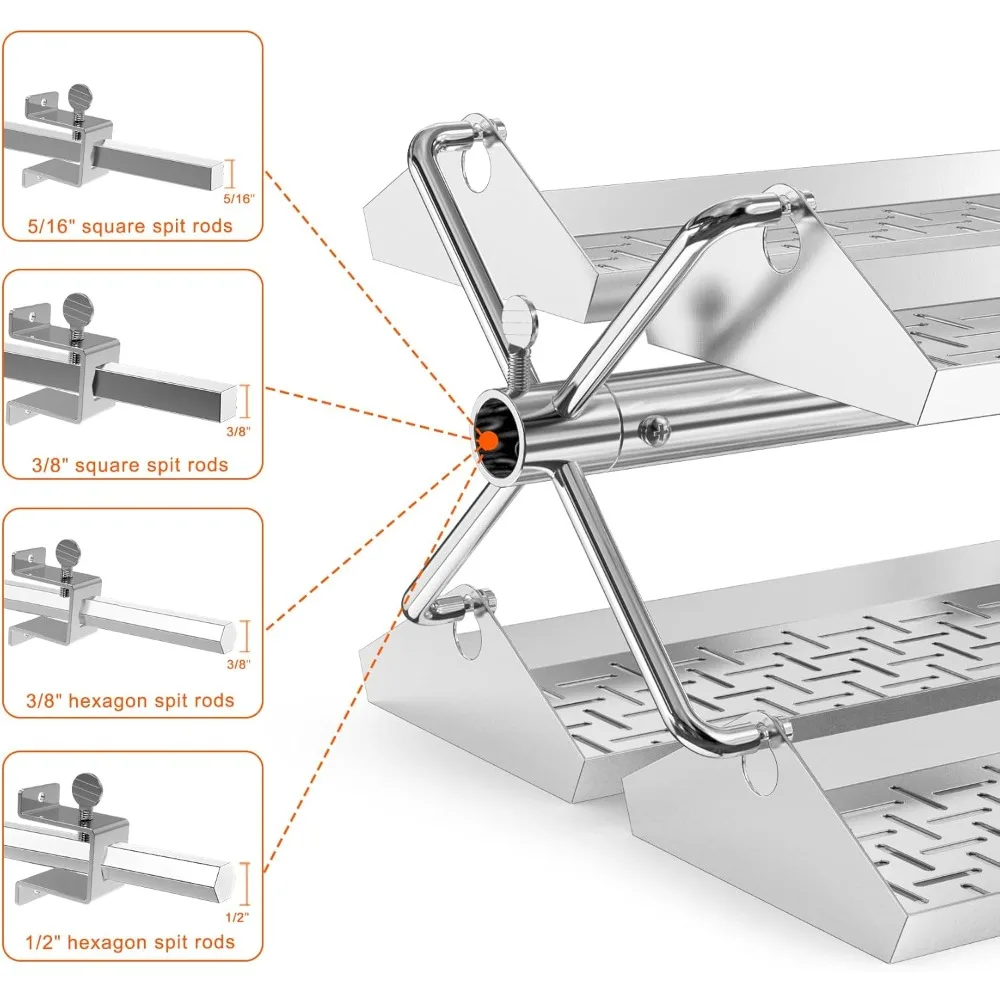 5/16"
5/16" square spit rods

3/8"
3/8" square spit rods

3/8"
3/8" hexagon spit rods

1/2"
1/2" hexagon spit rods