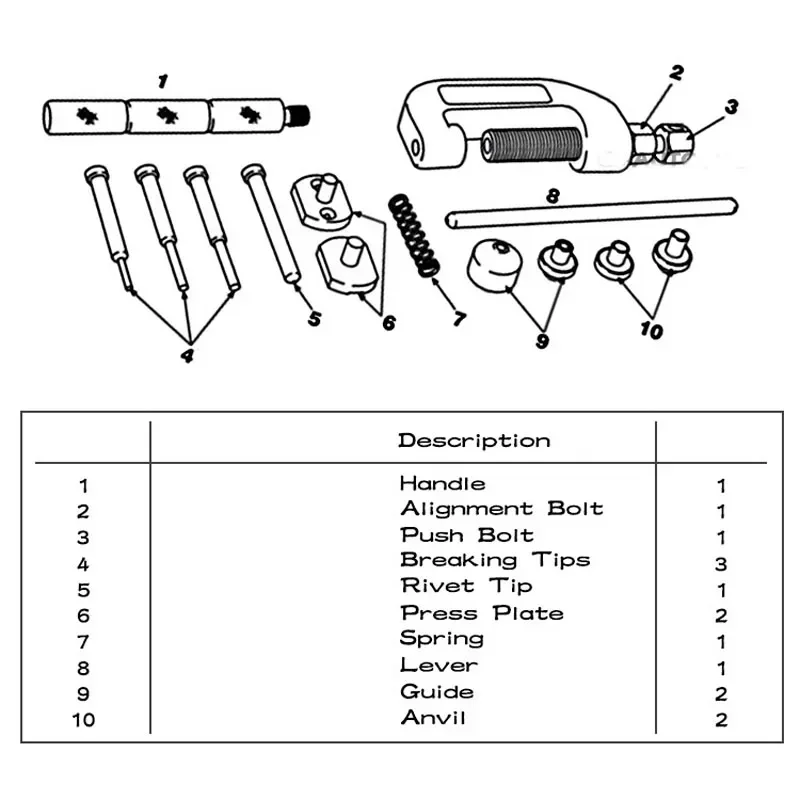 1
2
3
8
4
5
6
7
9
10

| | Description | |
|---|---|---|
| 1 | Handle | 1 |
| 2 | Alignment Bolt | 1 |
| 3 | Push Bolt | 1 |
| 4 | Breaking Tips | 3 |
| 5 | Rivet Tip | 1 |
| 6 | Press Plate | 2 |
| 7 | Spring | 1 |
| 8 | Lever | 1 |
| 9 | Guide | 2 |
| 10 | Anvil | 2 |