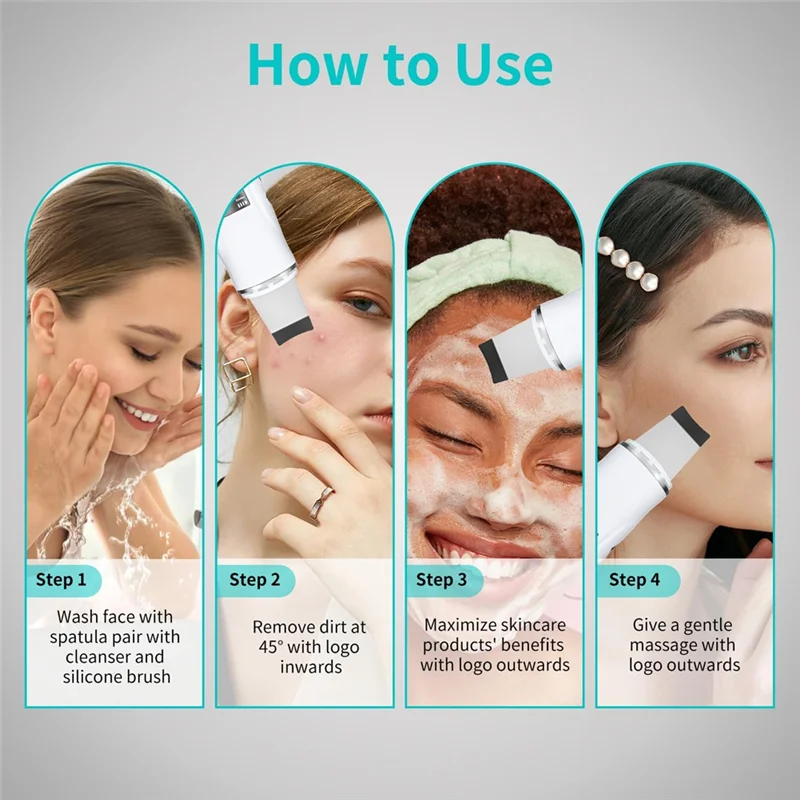 How to Use

Step 1

Wash face with spatula pair with cleanser and silicone brush

Step 2

Remove dirt at 45° with logo inwards

Step 3

Maximize skincare products' benefits with logo outwards

Step 4

Give a gentle massage with logo outwards