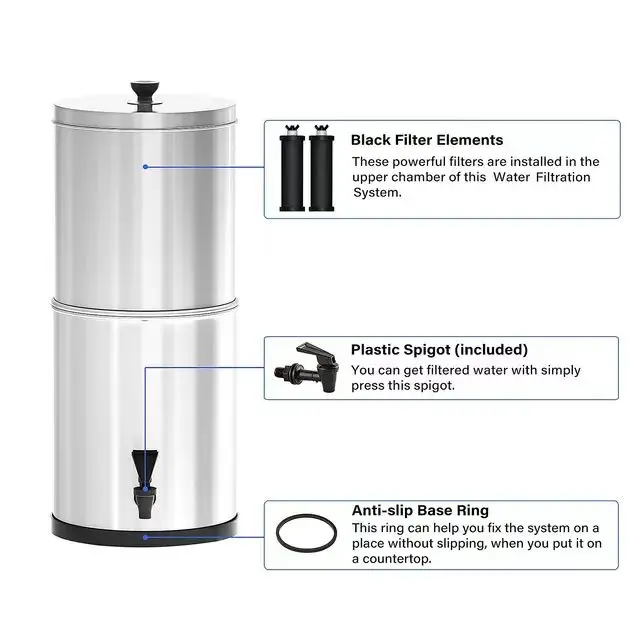 Black Filter Elements
These powerful filters are installed in the upper chamber of this Water Filtration System.

Plastic Spigot (included)
You can get filtered water with simply press this spigot.

Anti-slip Base Ring
This ring can help you fix the system on a place without slipping, when you put it on a countertop.