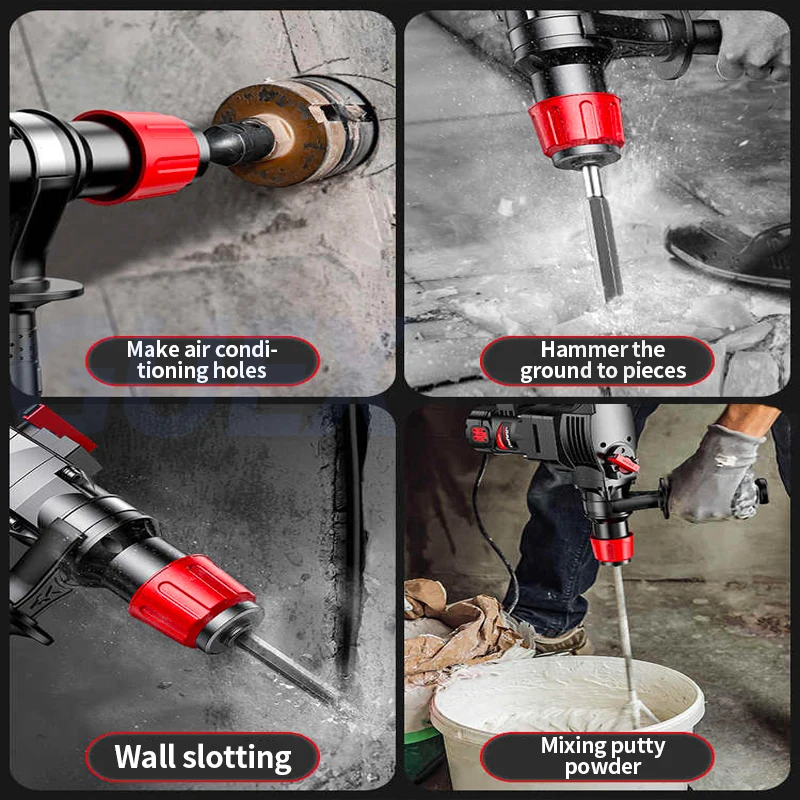 Make air conditioning holes

Hammer the ground to pieces

Wall slotting

Mixing putty powder