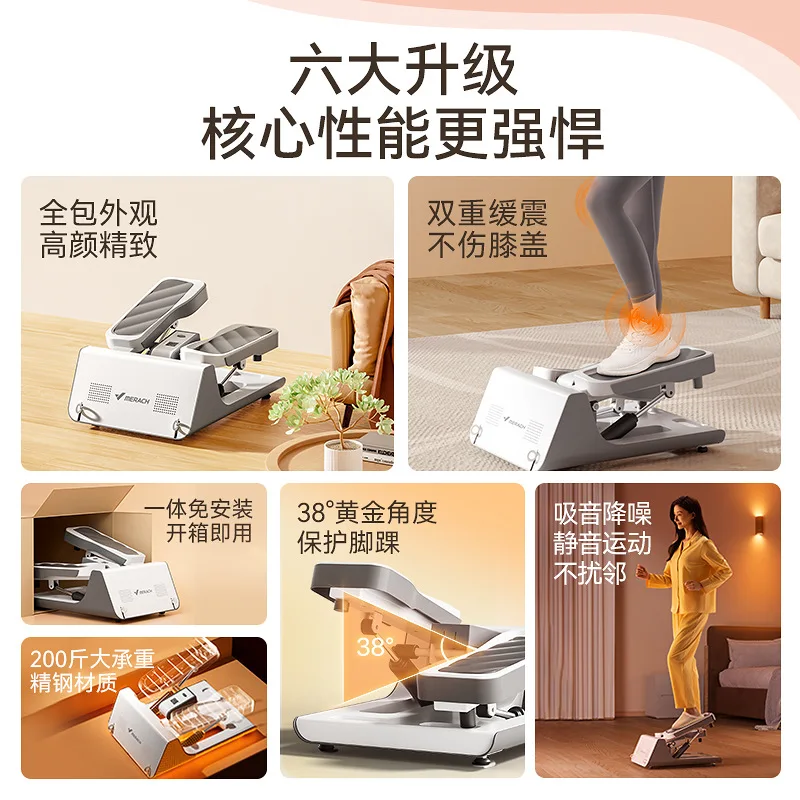 六大升级
核心性能更强悍

全包外观
高颜精致

MERACH

双重缓震
不伤膝盖

MERACH

一体免安装
开箱即用

MERACH

38°黄金角度
保护脚踝

38°

吸音降噪
静音运动
不扰邻

200斤大承重
精钢材质

MERACH