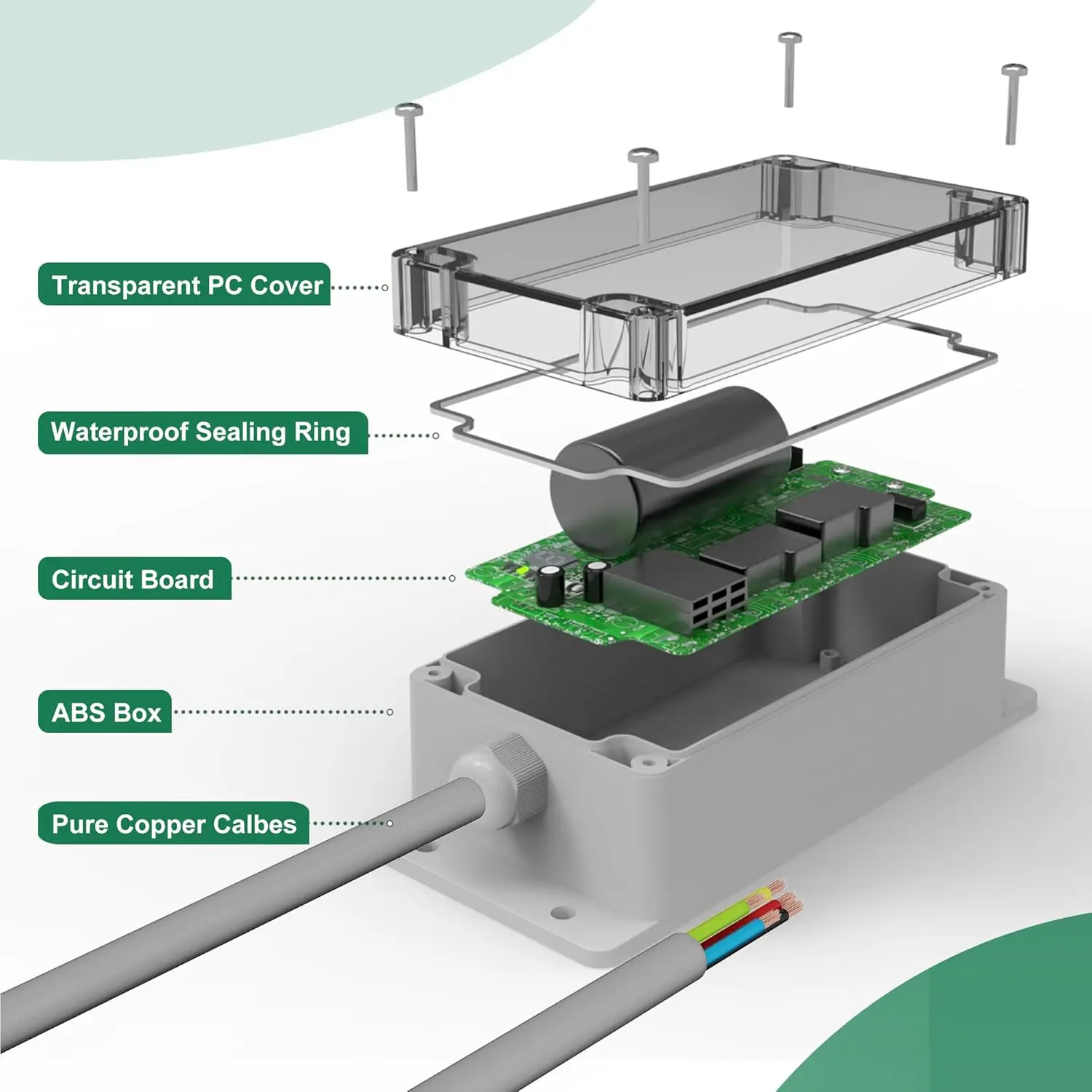 Transparent PC Cover

Waterproof Sealing Ring

Circuit Board

ABS Box

Pure Copper Calbes