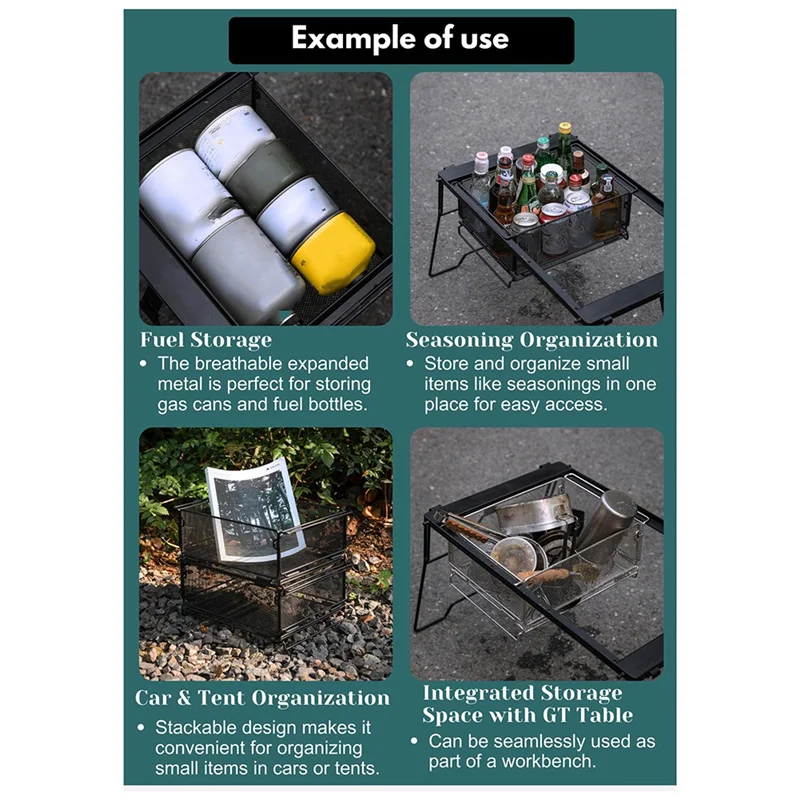 Example of use

Fuel Storage
• The breathable expanded metal is perfect for storing gas cans and fuel bottles.

Seasoning Organization
• Store and organize small items like seasonings in one place for easy access.

Car & Tent Organization
• Stackable design makes it convenient for organizing small items in cars or tents.

Integrated Storage Space with GT Table
• Can be seamlessly used as part of a workbench.