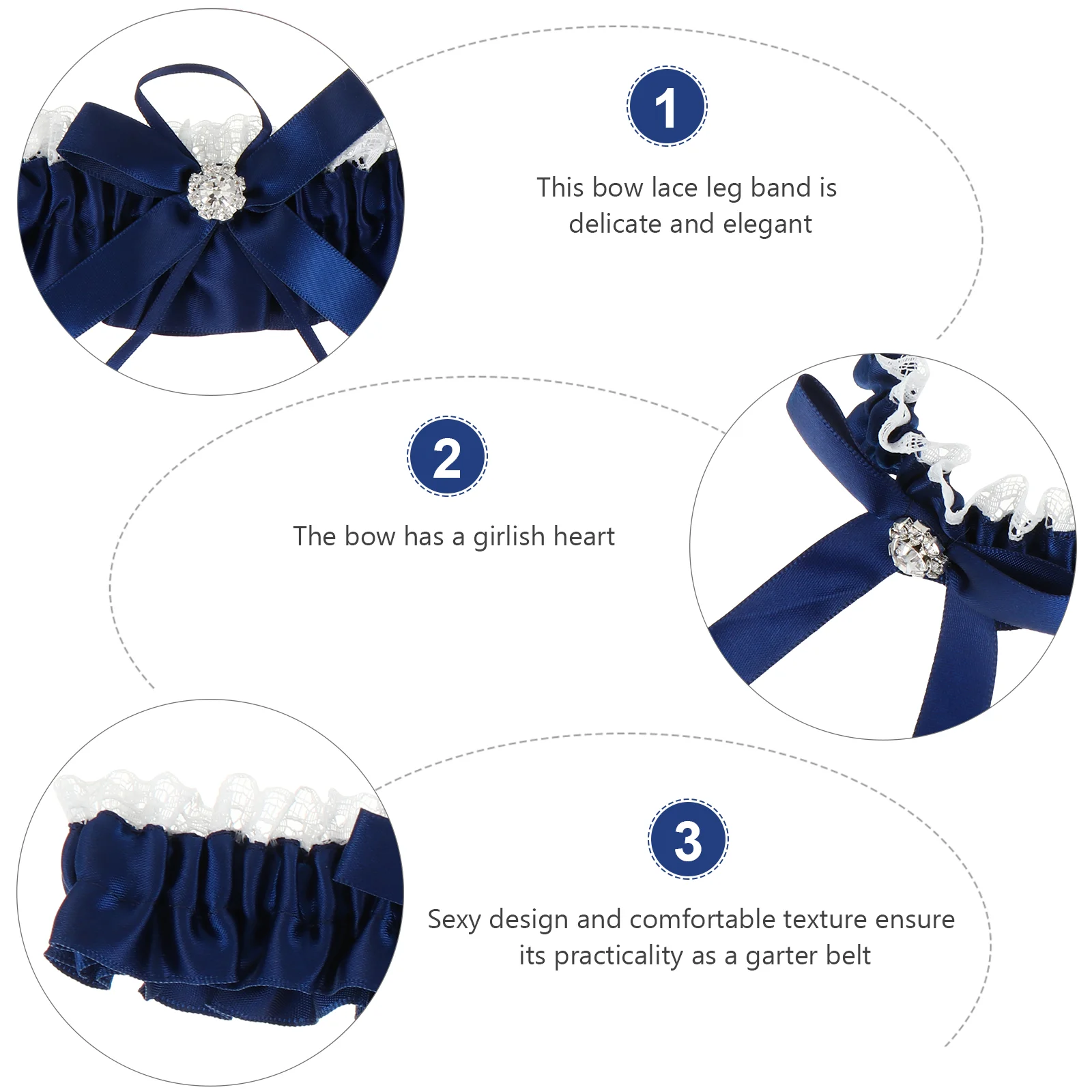 1

This bow lace leg band is delicate and elegant

2

The bow has a girlish heart

3

Sexy design and comfortable texture ensure its practicality as a garter belt