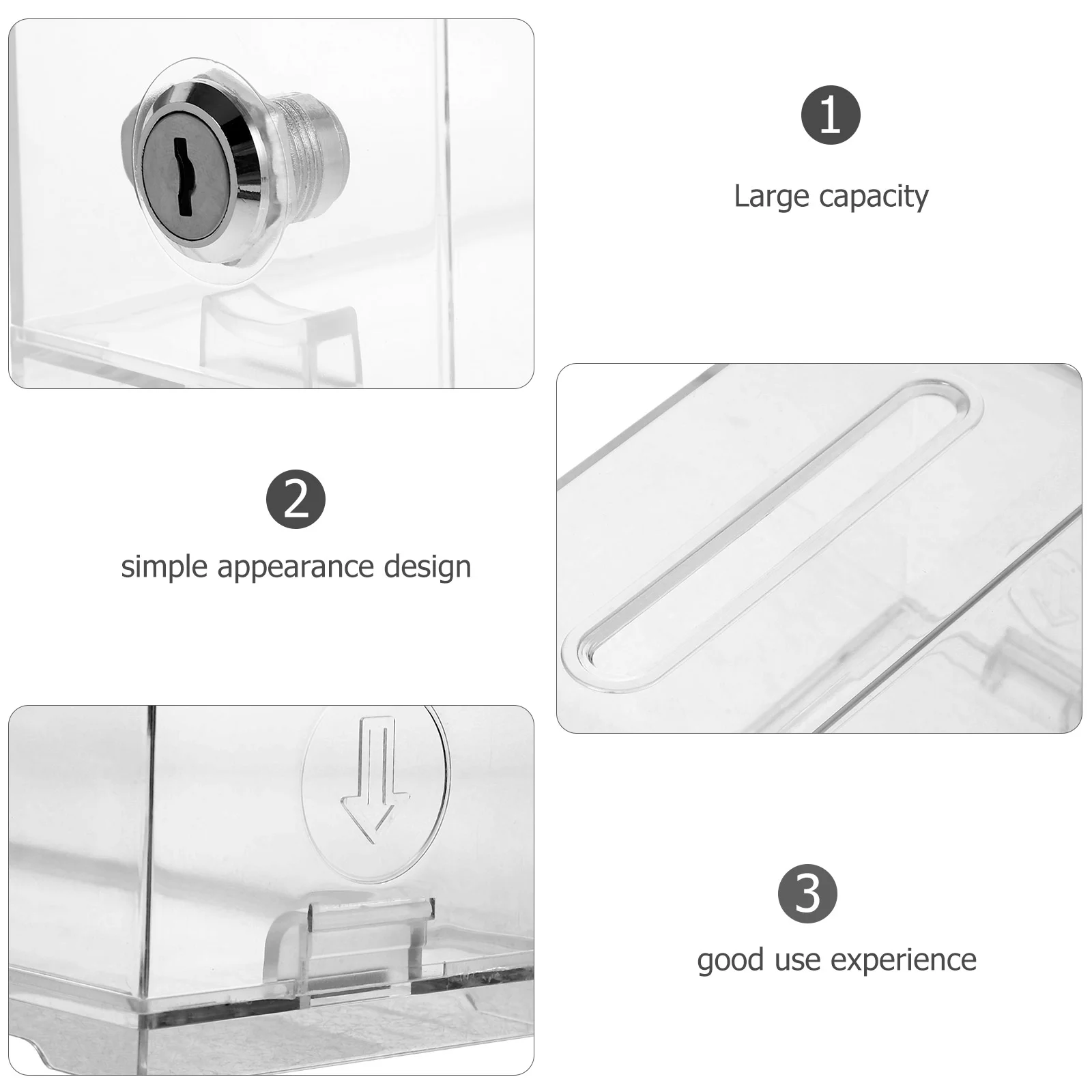 1

Large capacity

2

simple appearance design

3

good use experience