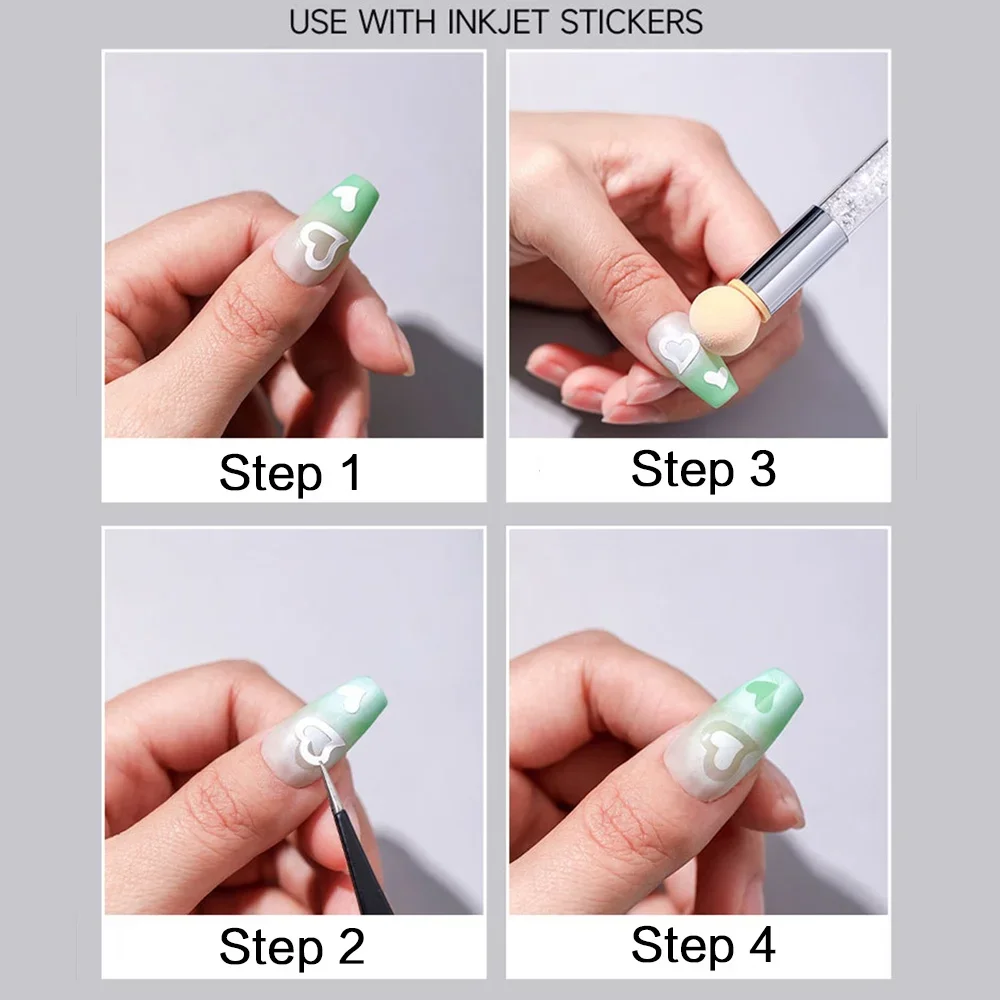 USE WITH INKJET STICKERS

Step 1

Step 3

Step 2

Step 4