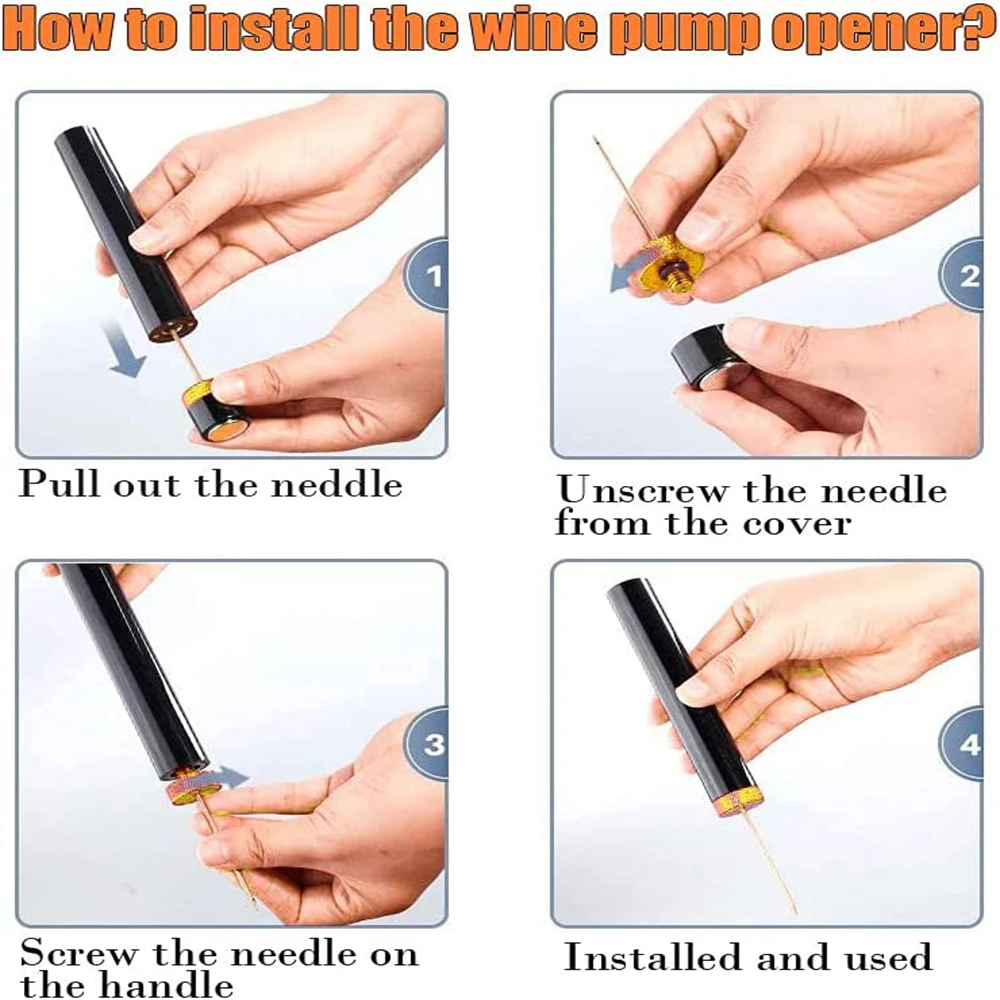 How to install the wine pump opener?

1

Pull out the neddle

2

Unscrew the needle from the cover

3

Screw the needle on the handle

4

Installed and used