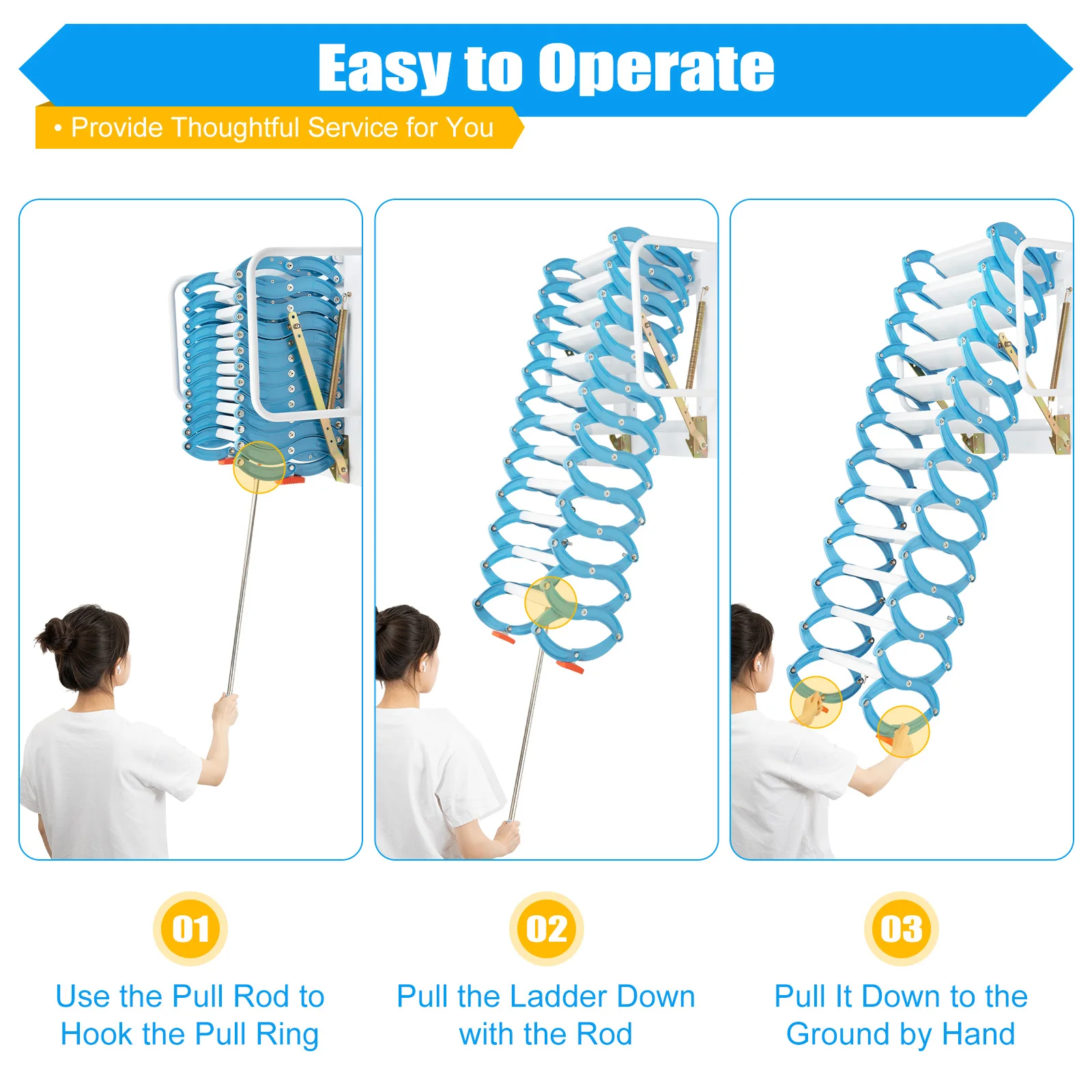 Easy to Operate

• Provide Thoughtful Service for You

01

Use the Pull Rod to Hook the Pull Ring

02

Pull the Ladder Down with the Rod

03

Pull It Down to the Ground by Hand