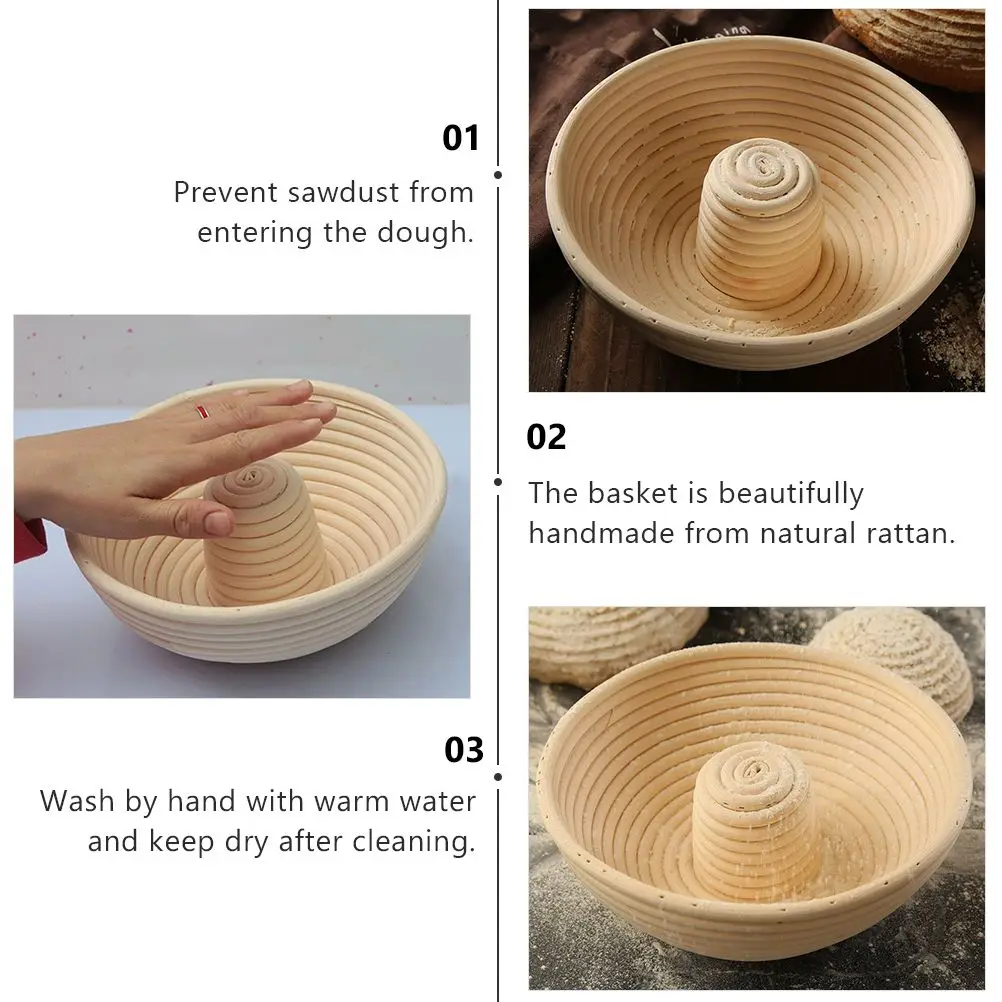 01

Prevent sawdust from entering the dough.

02

The basket is beautifully handmade from natural rattan.

03

Wash by hand with warm water and keep dry after cleaning.