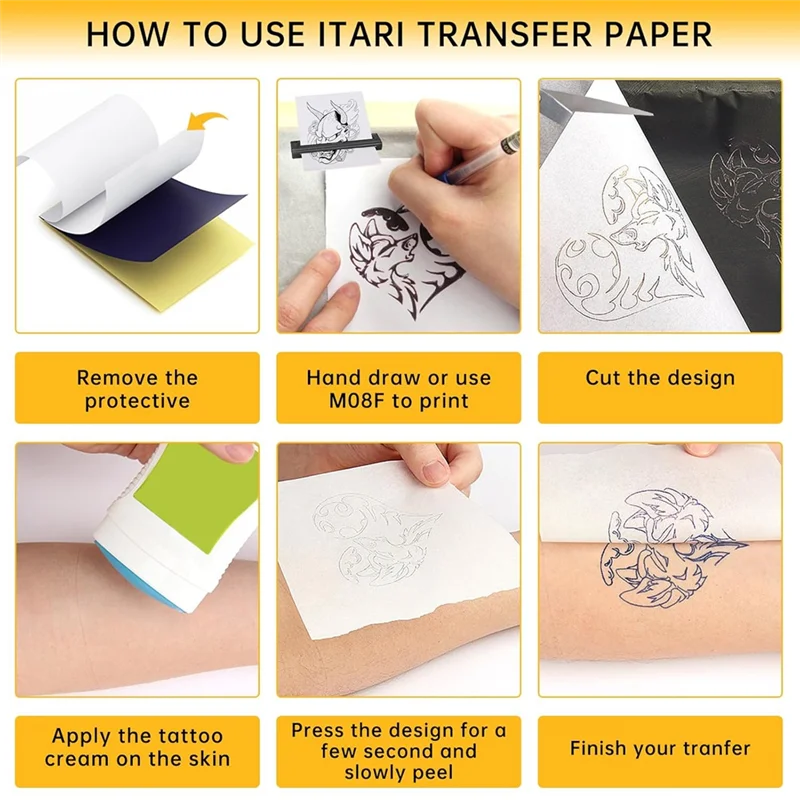 HOW TO USE ITARI TRANSFER PAPER

Remove the protective

Hand draw or use M08F to print

Cut the design

Apply the tattoo cream on the skin

Press the design for a few second and slowly peel

Finish your tranfer