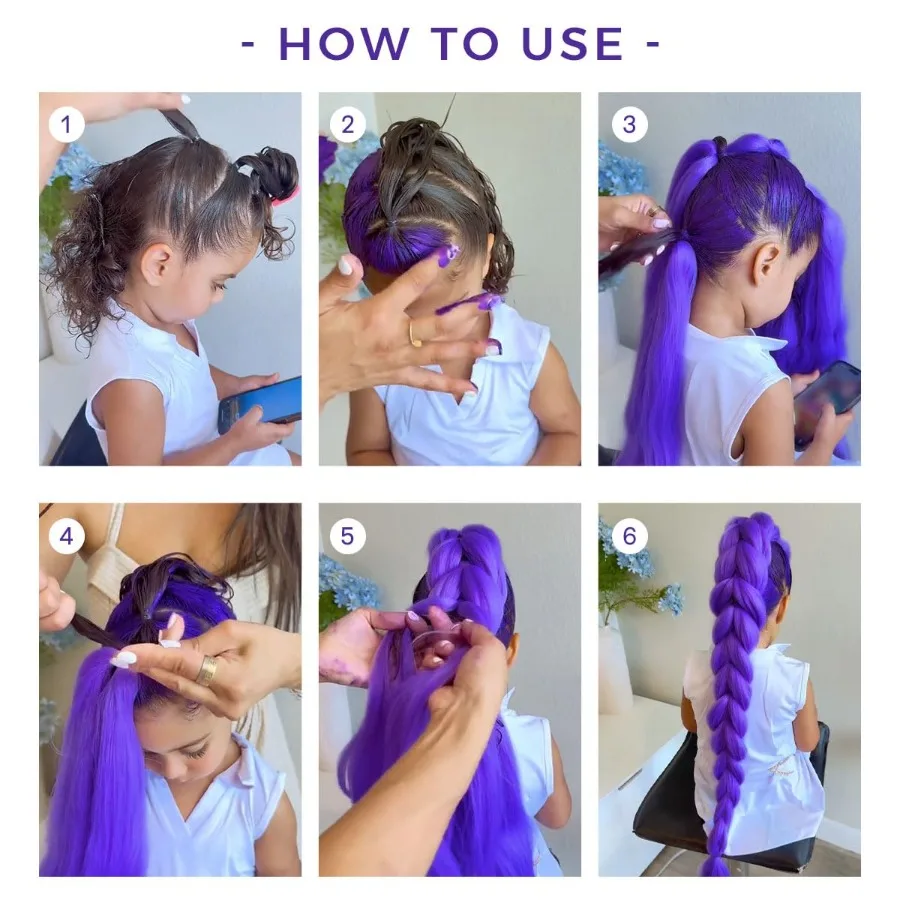 - HOW TO USE -

1

2

3

4

5

6