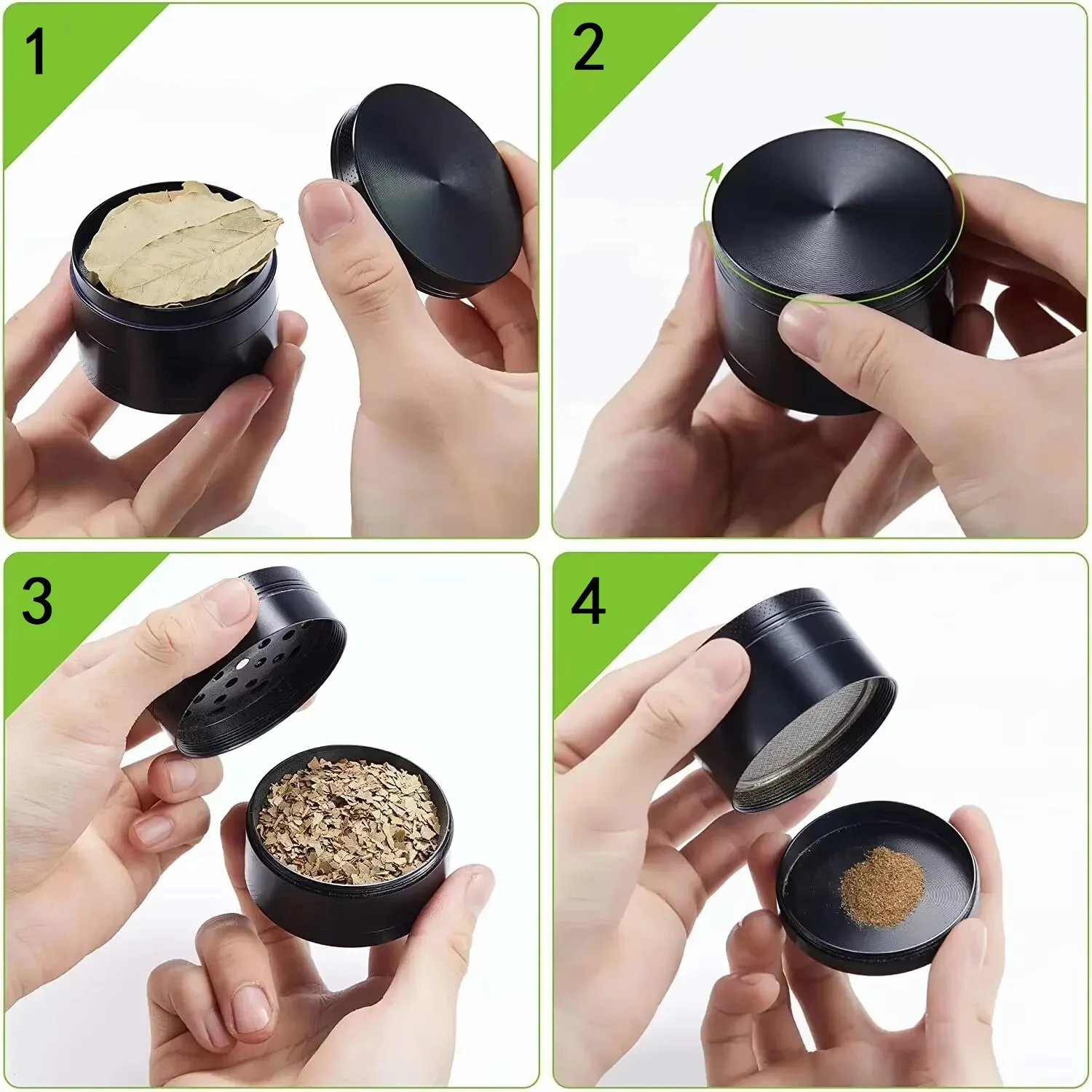 1

2

3

4