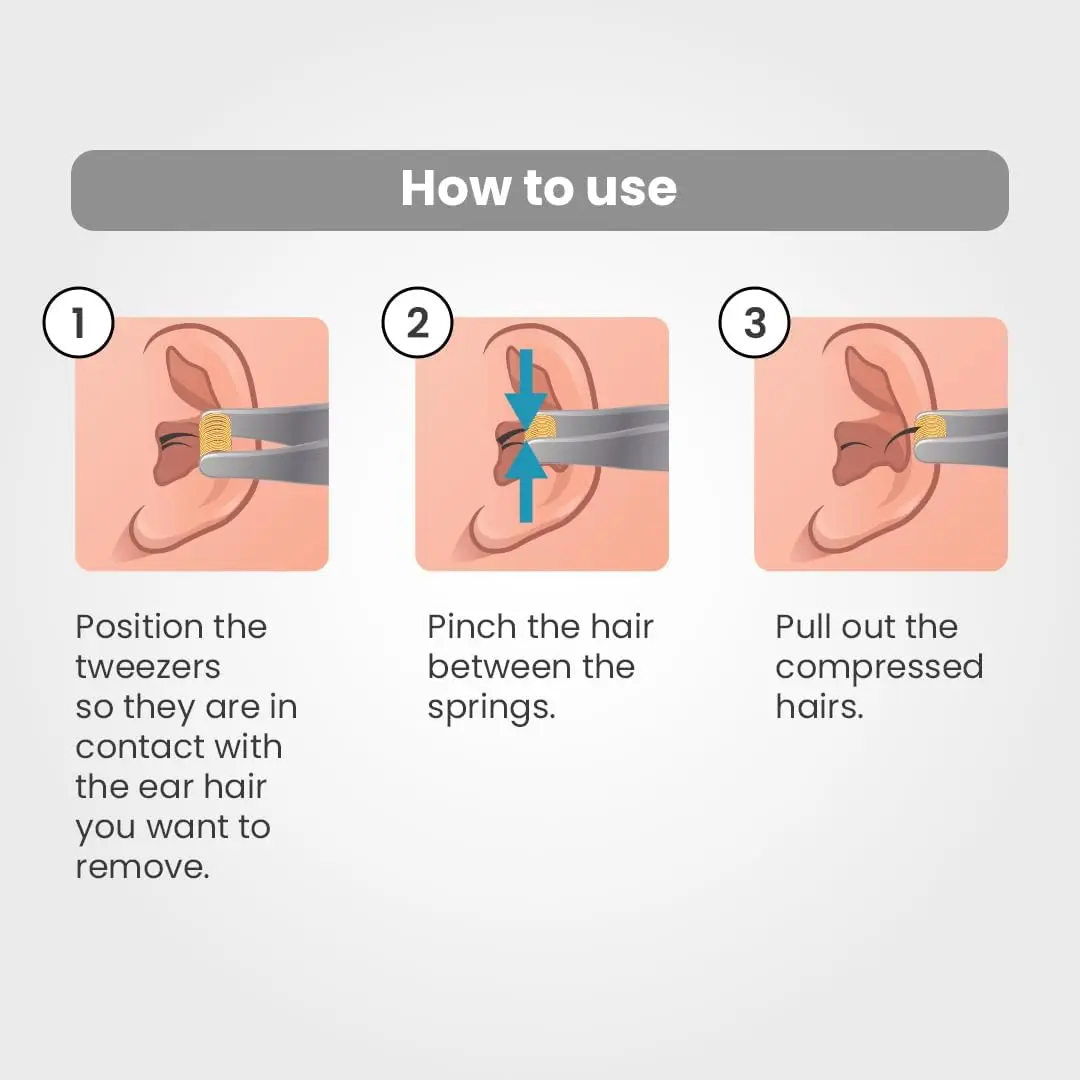 How to use

1

Position the tweezers so they are in contact with the ear hair you want to remove.

2

Pinch the hair between the springs.

3

Pull out the compressed hairs.