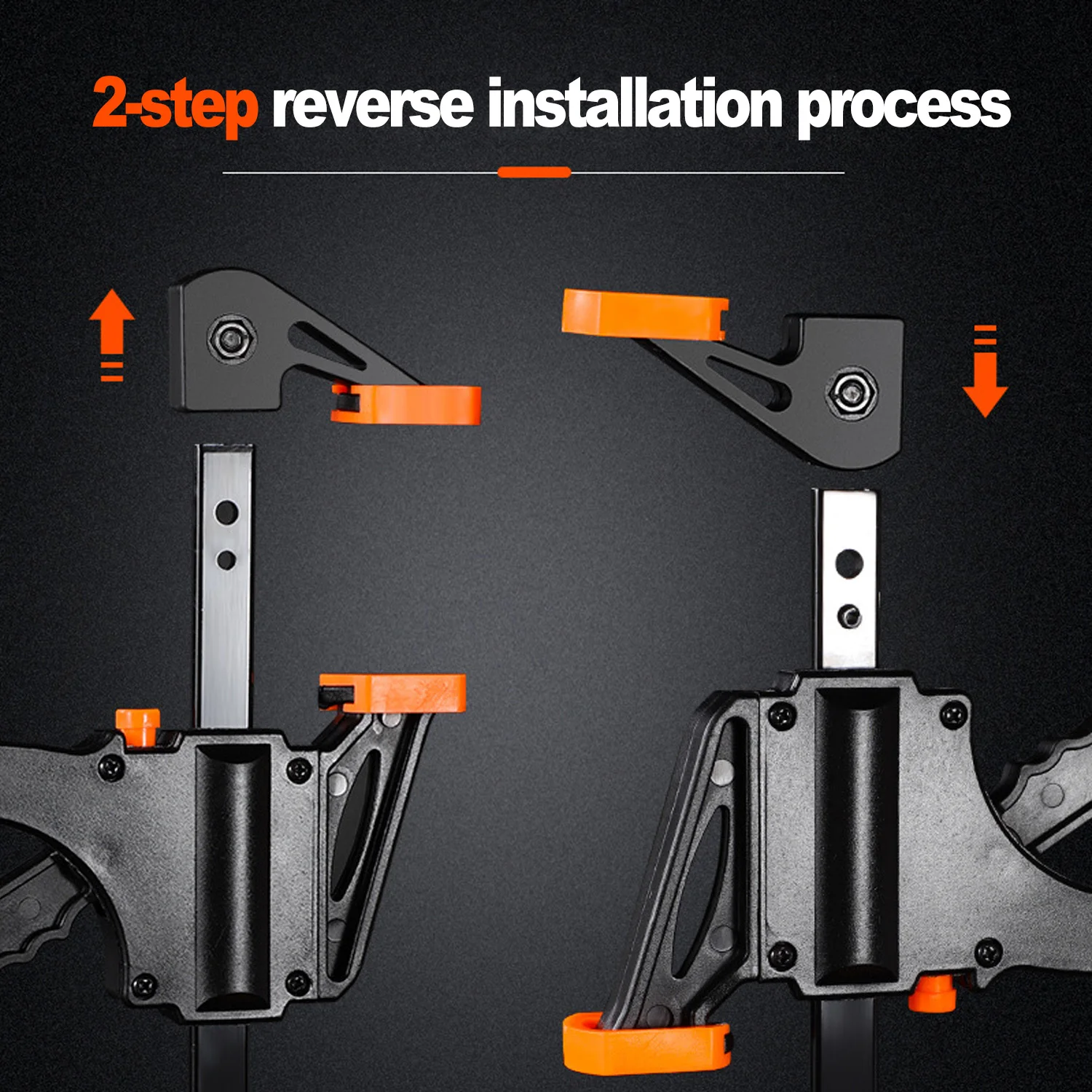 2-step reverse installation process