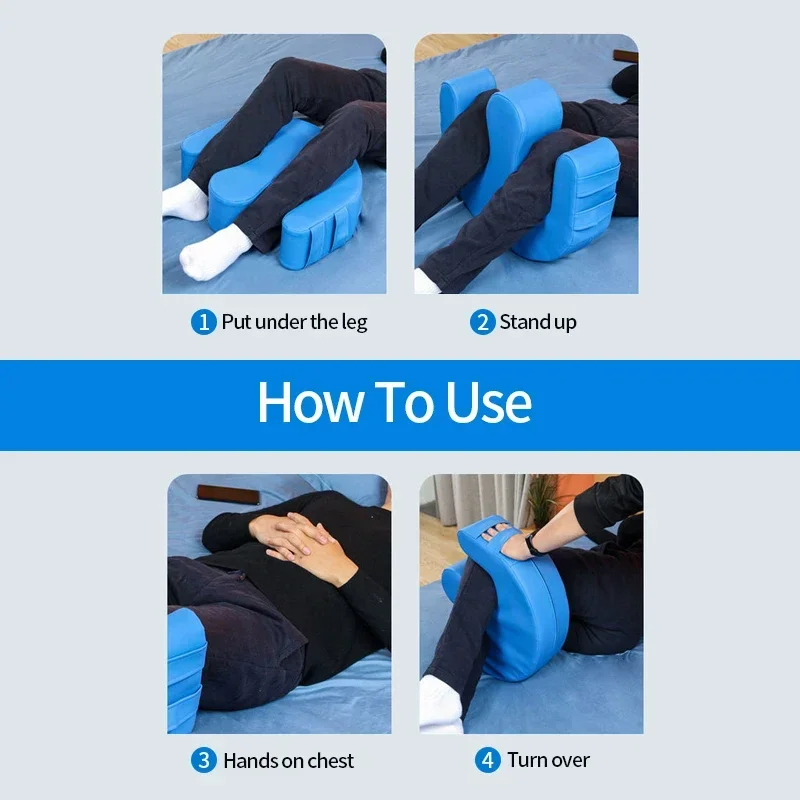 1 Put under the leg

2 Stand up

How To Use

3 Hands on chest

4 Turn over