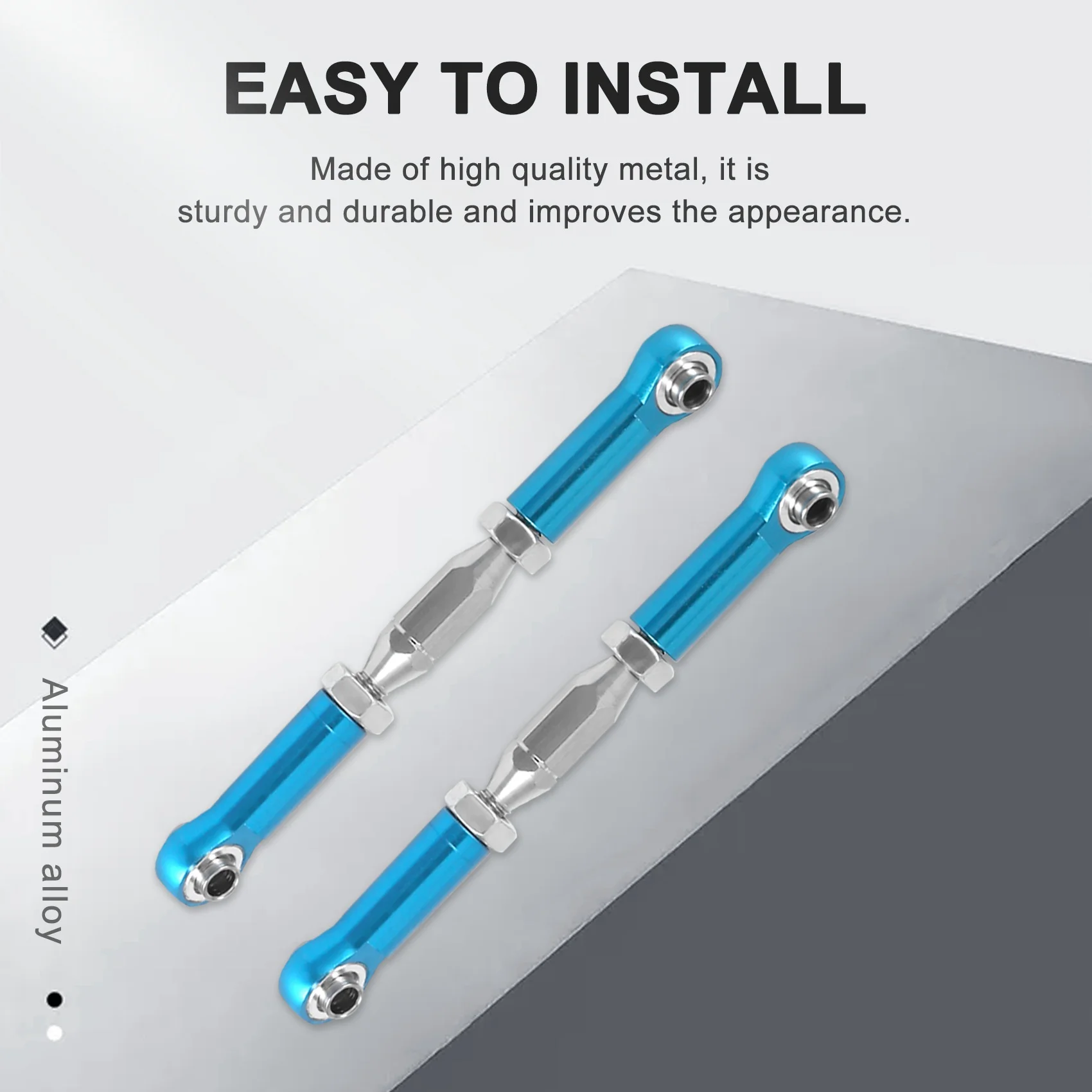 EASY TO INSTALL

Made of high quality metal, it is sturdy and durable and improves the appearance.

Aluminum alloy