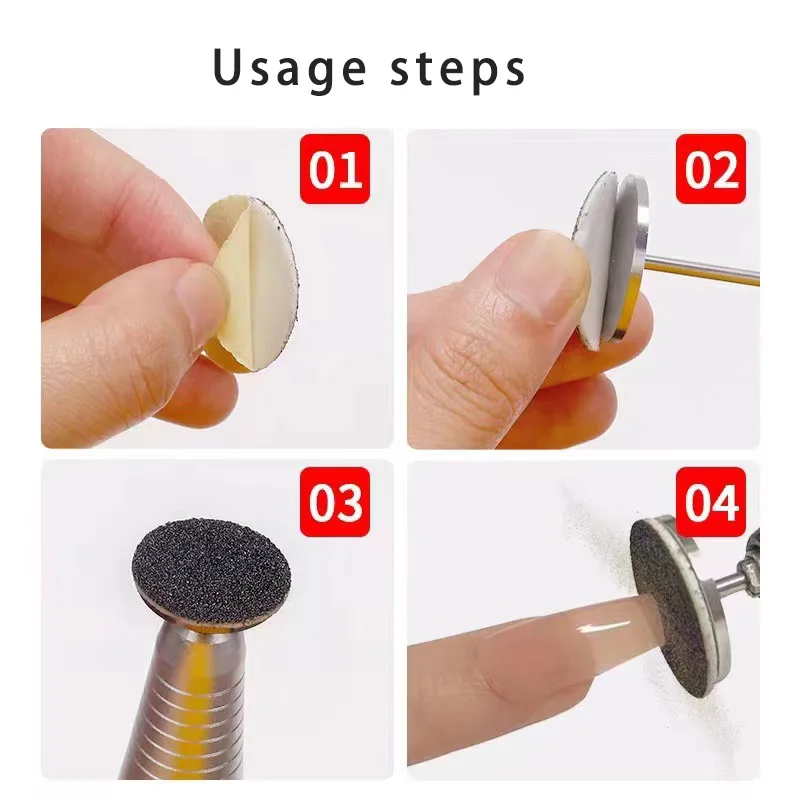 Usage steps

01

02

03

04