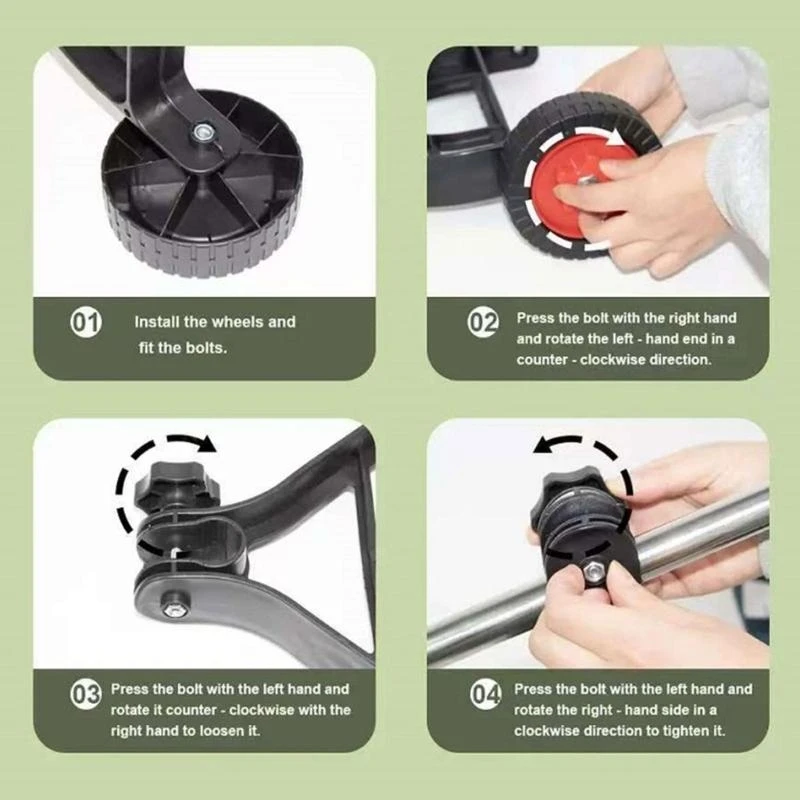 01 Install the wheels and fit the bolts.

02 Press the bolt with the right hand and rotate the left - hand end in a counter - clockwise direction.

03 Press the bolt with the left hand and rotate it counter - clockwise with the right hand to loosen it.

04 Press the bolt with the left hand and rotate the right - hand side in a clockwise direction to tighten it.