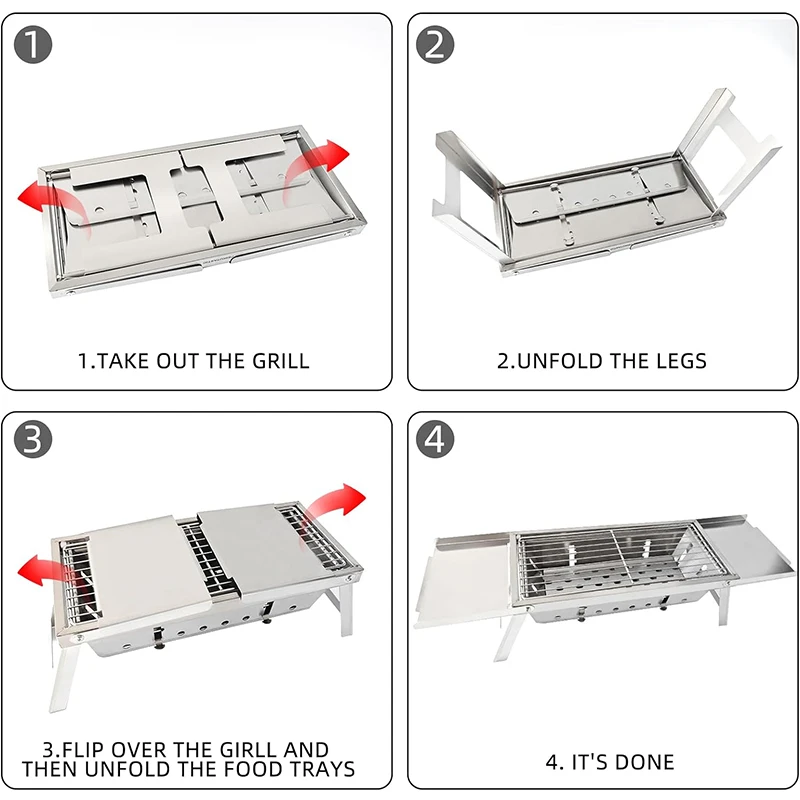 1

1.TAKE OUT THE GRILL

2

2.UNFOLD THE LEGS

3

3.FLIP OVER THE GIRLL AND THEN UNFOLD THE FOOD TRAYS

4

4. IT'S DONE