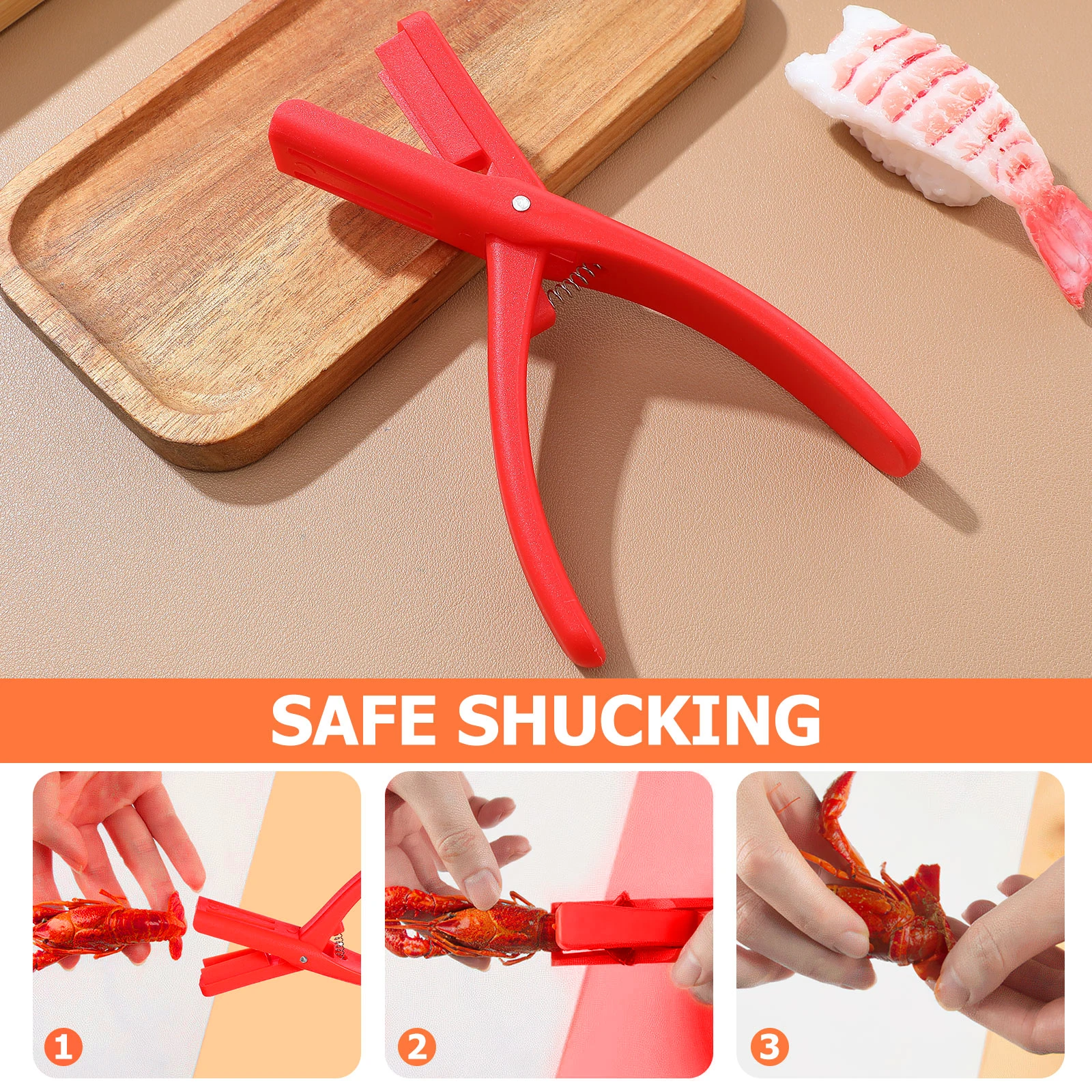 SAFE SHUCKING

1

2

3