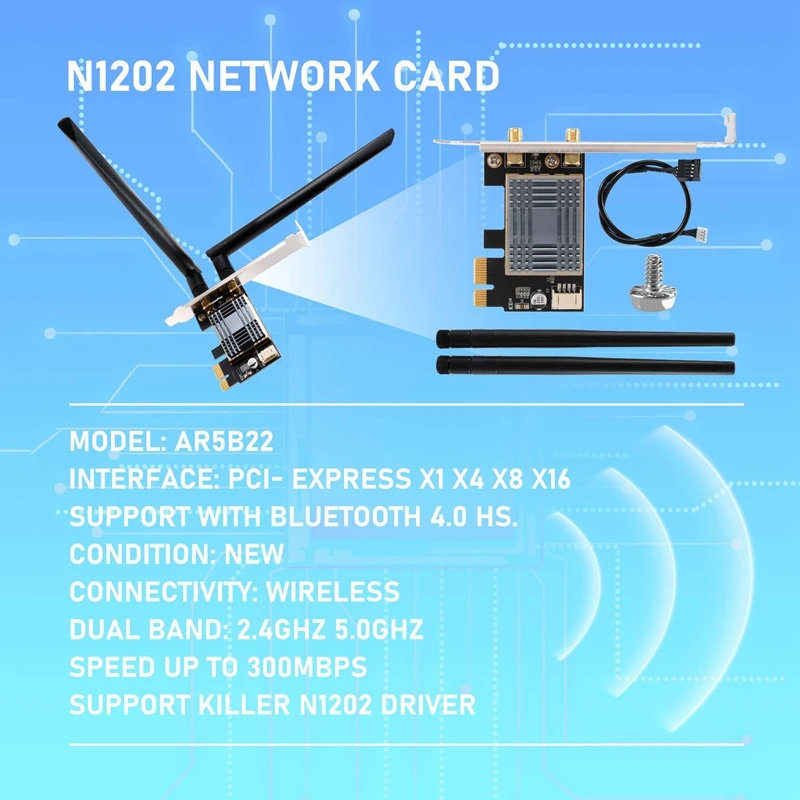 N1202 NETWORK CARD

MODEL: AR5B22
INTERFACE: PCI- EXPRESS X1 X4 X8 X16
SUPPORT WITH BLUETOOTH 4.0 HS.
CONDITION: NEW
CONNECTIVITY: WIRELESS
DUAL BAND: 2.4GHZ 5.0GHZ
SPEED UP TO 300MBPS
SUPPORT KILLER N1202 DRIVER