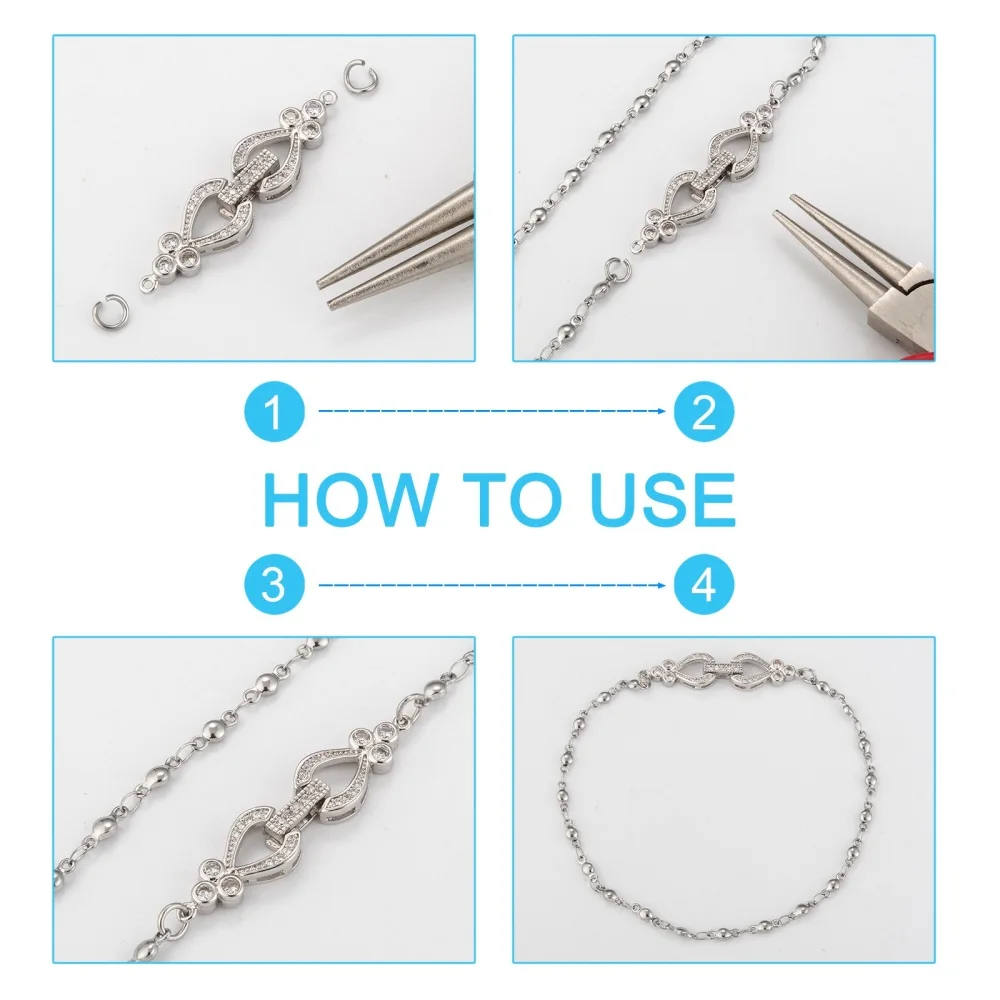 1

2

HOW TO USE

3

4