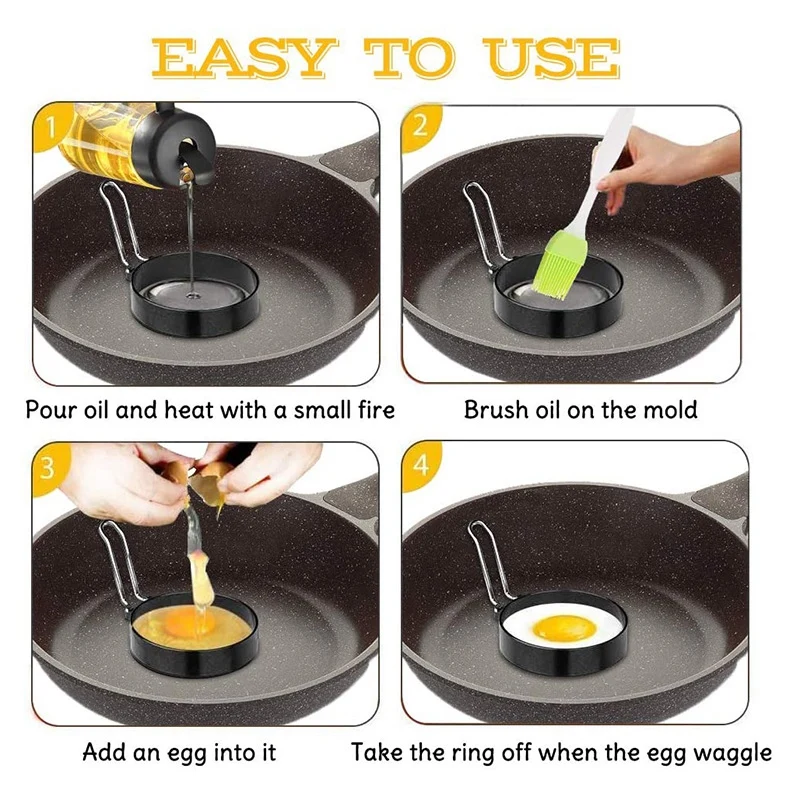 EASY TO USE

1

Pour oil and heat with a small fire

2

Brush oil on the mold

3

Add an egg into it

4

Take the ring off when the egg waggle