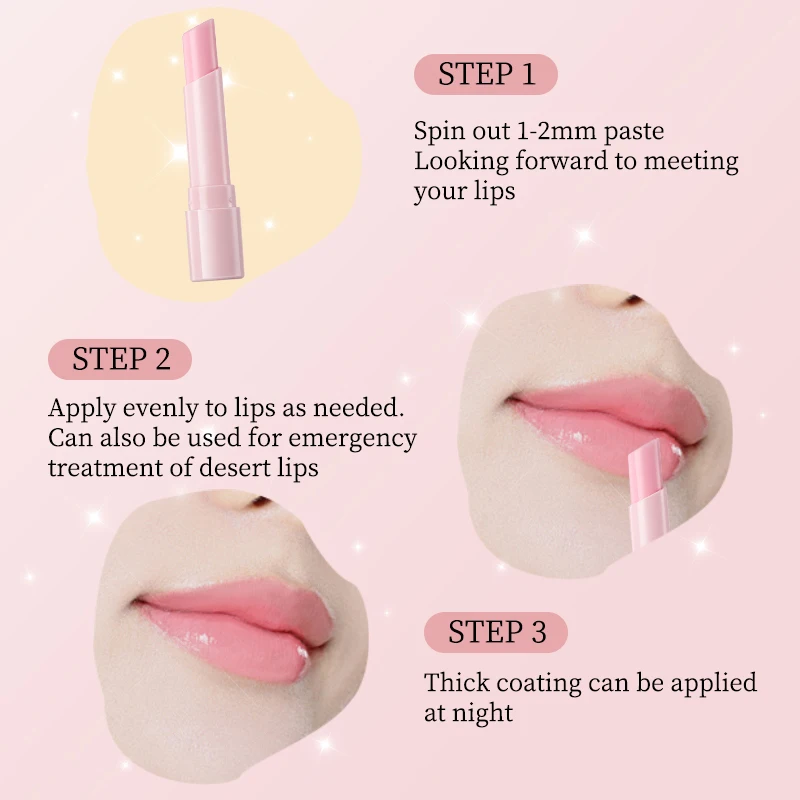 STEP 1

Spin out 1-2mm paste
Looking forward to meeting your lips

STEP 2

Apply evenly to lips as needed. Can also be used for emergency treatment of desert lips

STEP 3

Thick coating can be applied at night