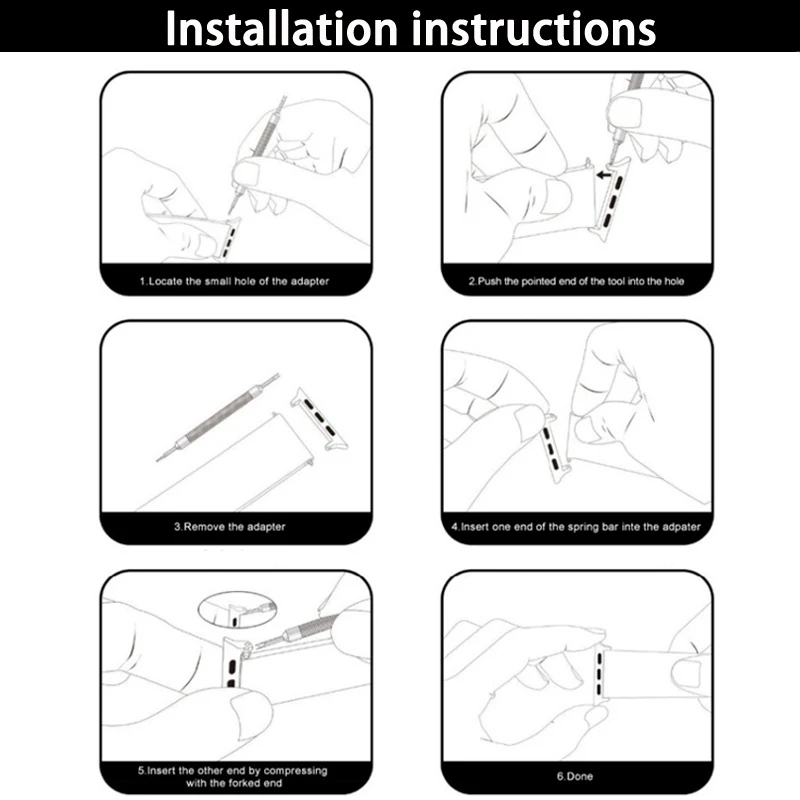 Installation instructions

1.Locate the small hole of the adapter

2.Push the pointed end of the tool into the hole

3.Remove the adapter

4.Insert one end of the spring bar inte the adpater

5.Insert the other end by compressing with the forked end

6.Done