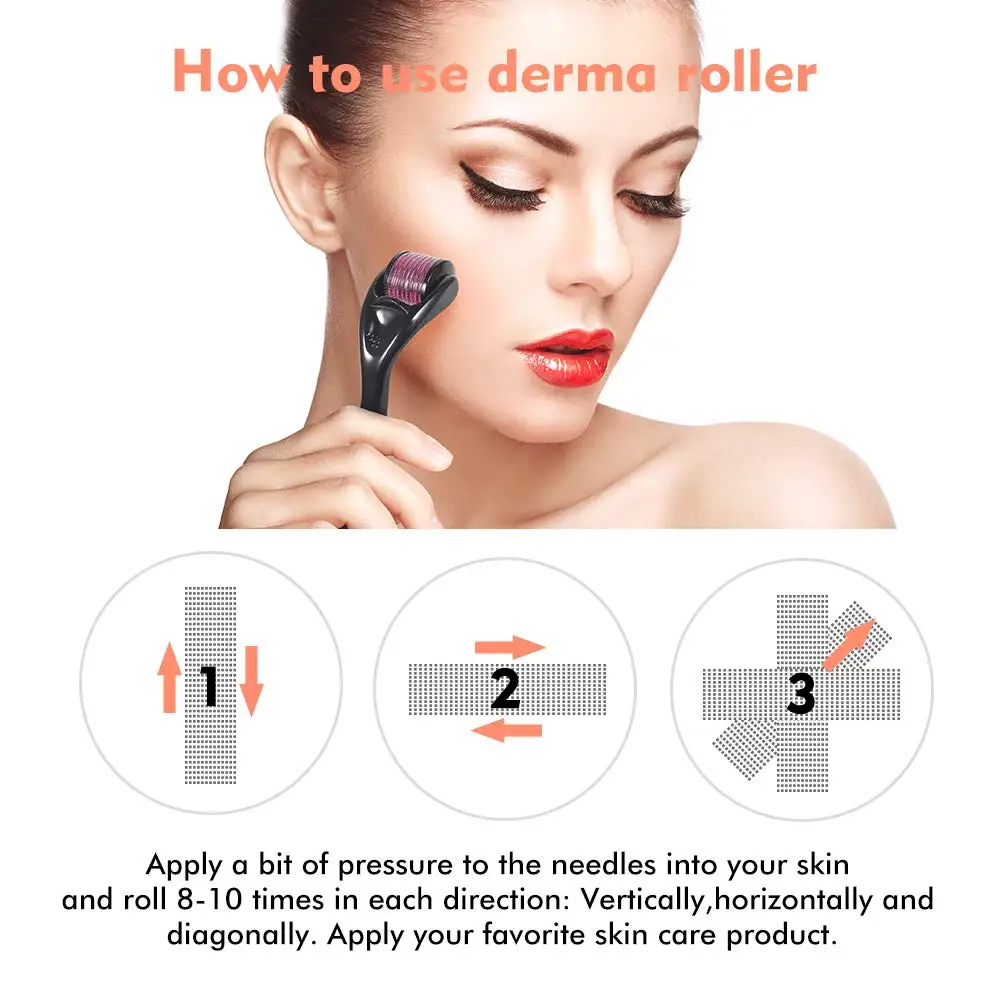 How to use derma roller

1

2

3

Apply a bit of pressure to the needles into your skin and roll 8-10 times in each direction: Vertically,horizontally and diagonally. Apply your favorite skin care product.