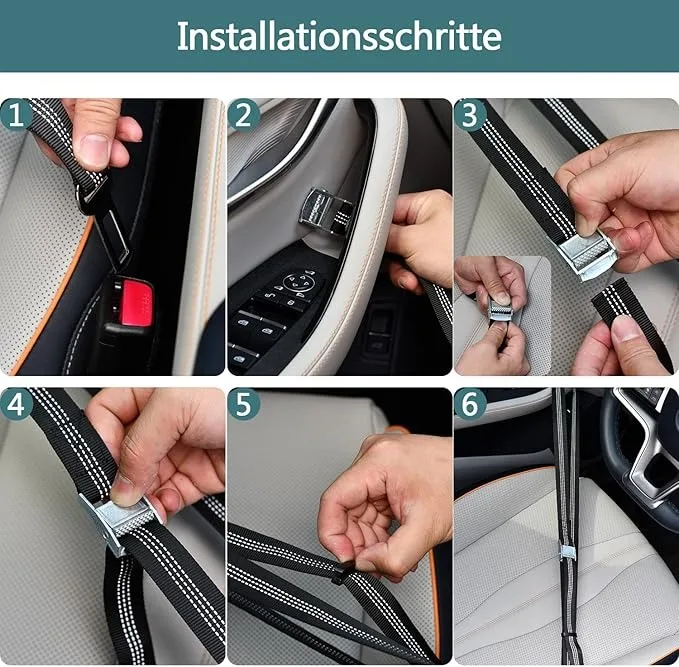 Installationsschritte

1

2

3

4

5

6