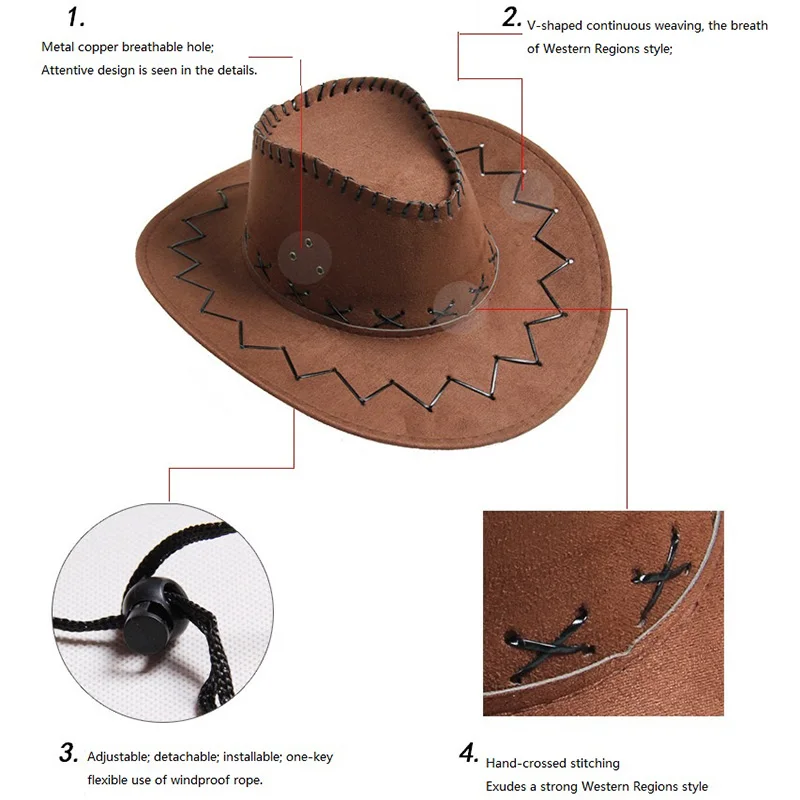 1.
Metal copper breathable hole;
Attentive design is seen in the details.

2. V-shaped continuous weaving, the breath of Western Regions style;

3. Adjustable; detachable; installable; one-key flexible use of windproof rope.

4. Hand-crossed stitching
Exudes a strong Western Regions style