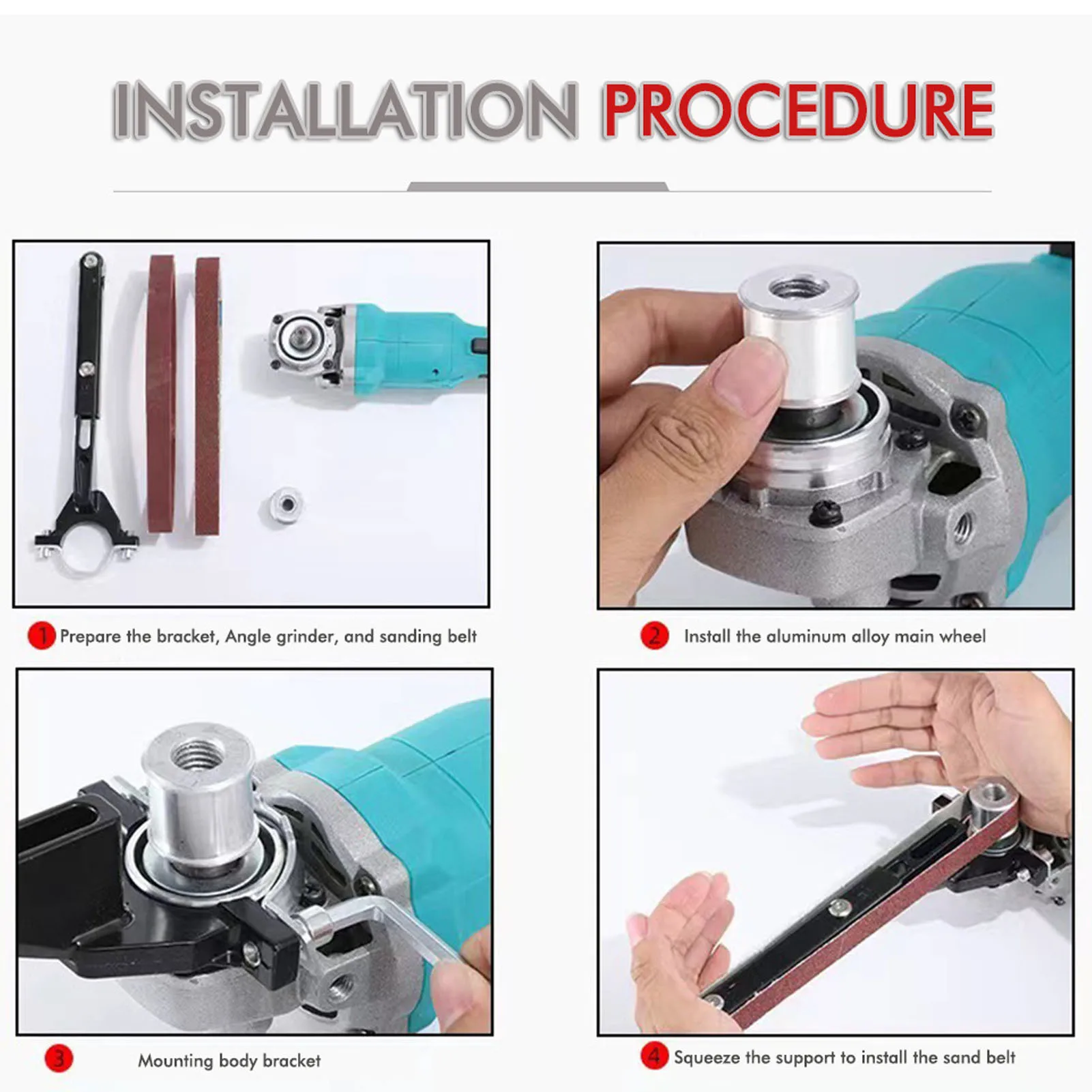 INSTALLATION PROCEDURE

1 Prepare the bracket, Angle grinder, and sanding belt

2 Install the aluminum alloy main wheel

3 Mounting body bracket

4 Squeeze the support to install the sand belt