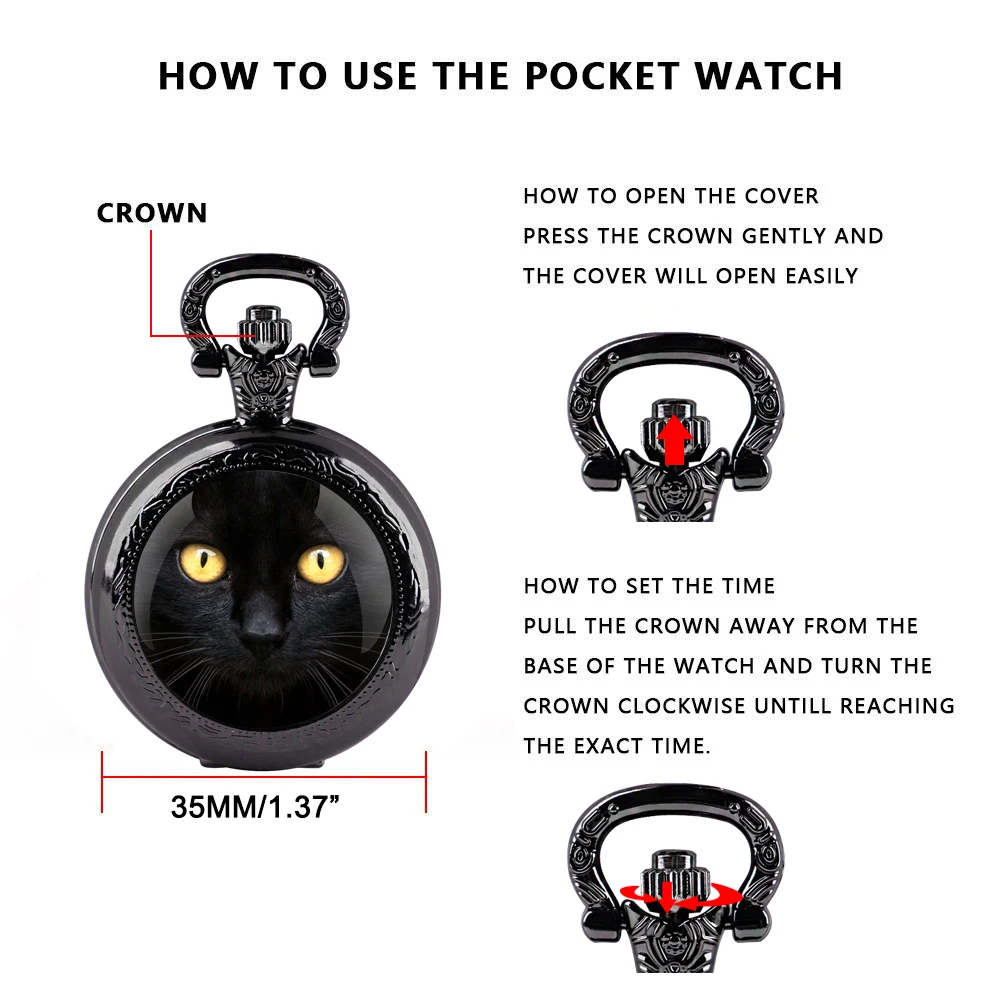 HOW TO USE THE POCKET WATCH

CROWN

35MM/1.37”

HOW TO OPEN THE COVER
PRESS THE CROWN GENTLY AND
THE COVER WILL OPEN EASILY

HOW TO SET THE TIME
PULL THE CROWN AWAY FROM THE
BASE OF THE WATCH AND TURN THE
CROWN CLOCKWISE UNTILL REACHING
THE EXACT TIME.