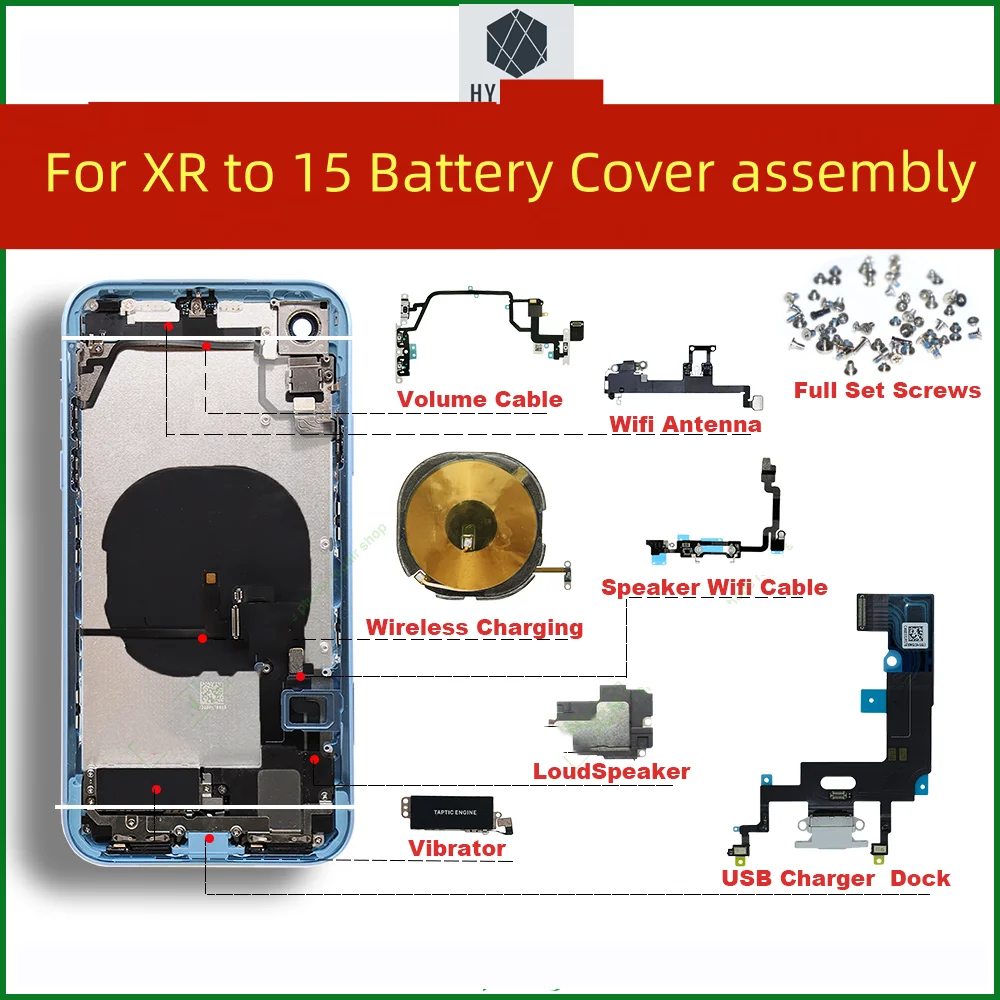 HY

For XR to 15 Battery Cover assembly

Volume Cable

Wifi Antenna

Full Set Screws

Wireless Charging

Speaker Wifi Cable

LoudSpeaker

TAPTIC ENGINE

Vibrator

USB Charger Dock