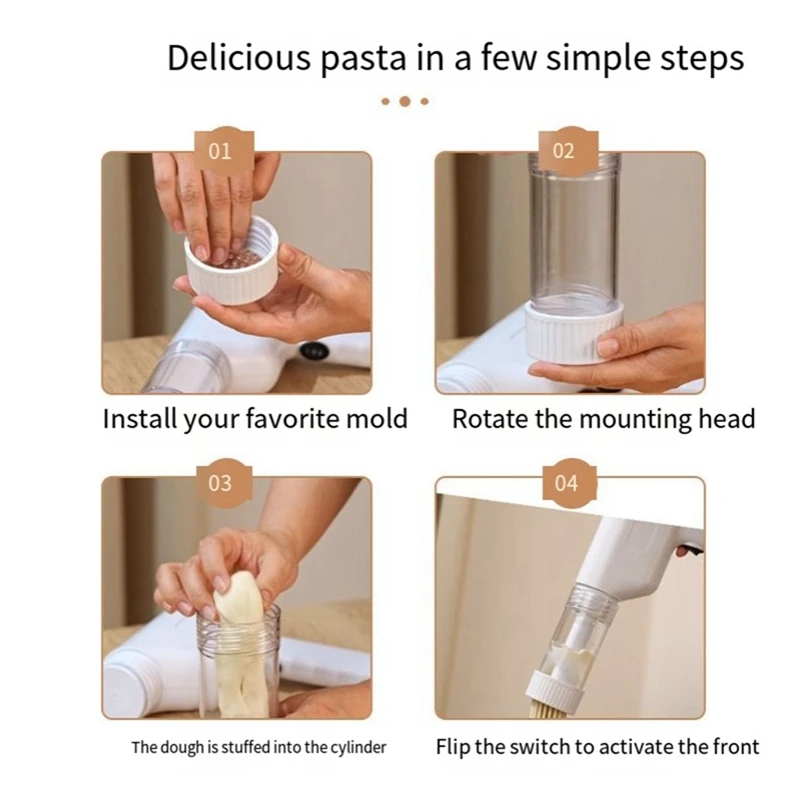 Delicious pasta in a few simple steps

01

Install your favorite mold

02

Rotate the mounting head

03

The dough is stuffed into the cylinder

04

Flip the switch to activate the front