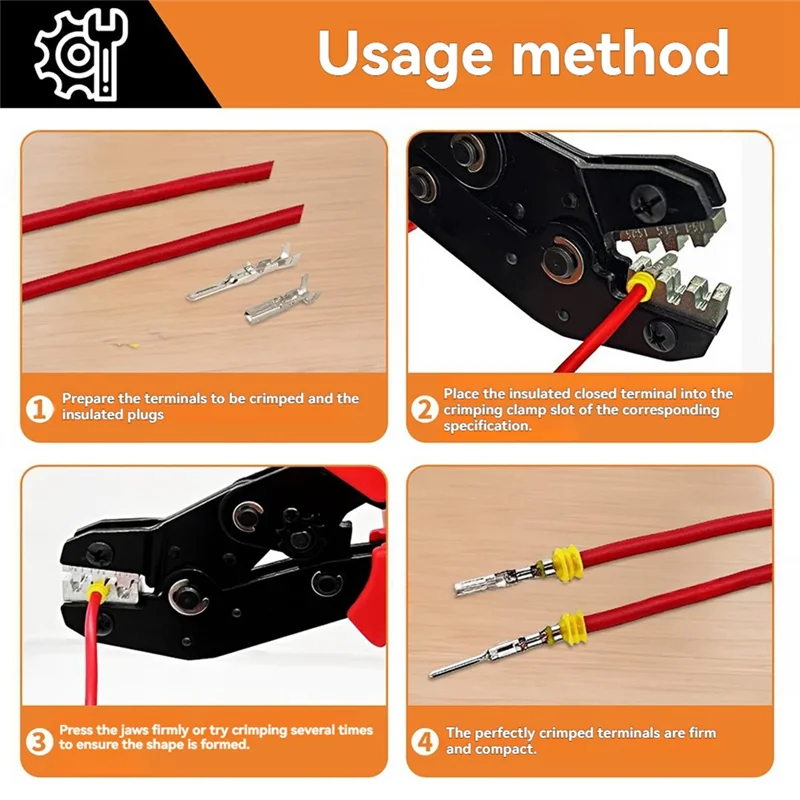 Usage method

1 Prepare the terminals to be crimped and the insulated plugs

2 Place the insulated closed terminal into the crimping clamp slot of the corresponding specification.

3 Press the jaws firmly or try crimping several times to ensure the shape is formed.

4 The perfectly crimped terminals are firm and compact.