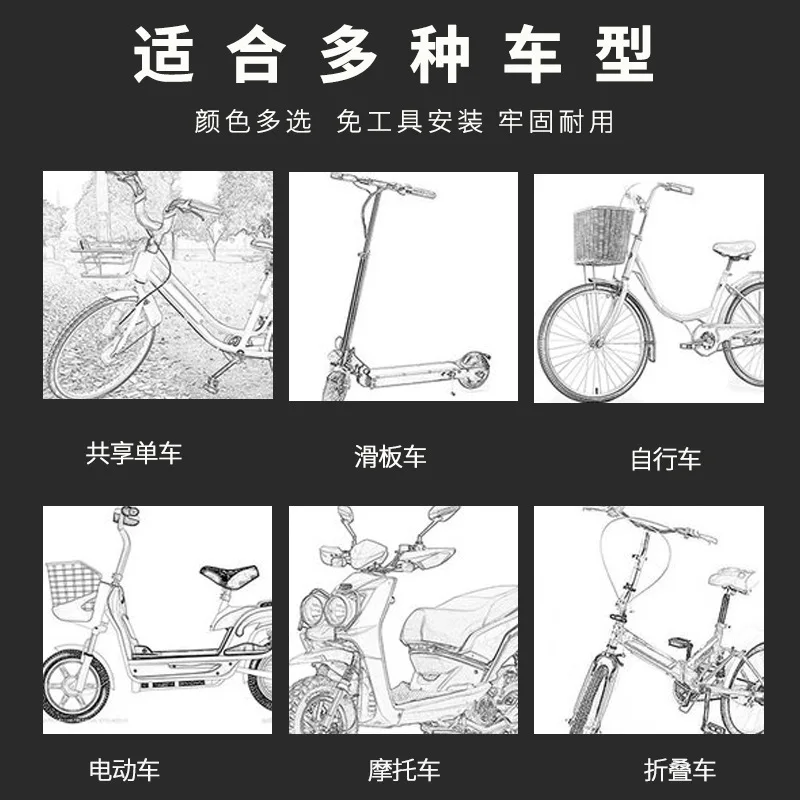 适合多种车型

颜色多选 免工具安装 牢固耐用

共享单车

滑板车

自行车

电动车

摩托车

折叠车