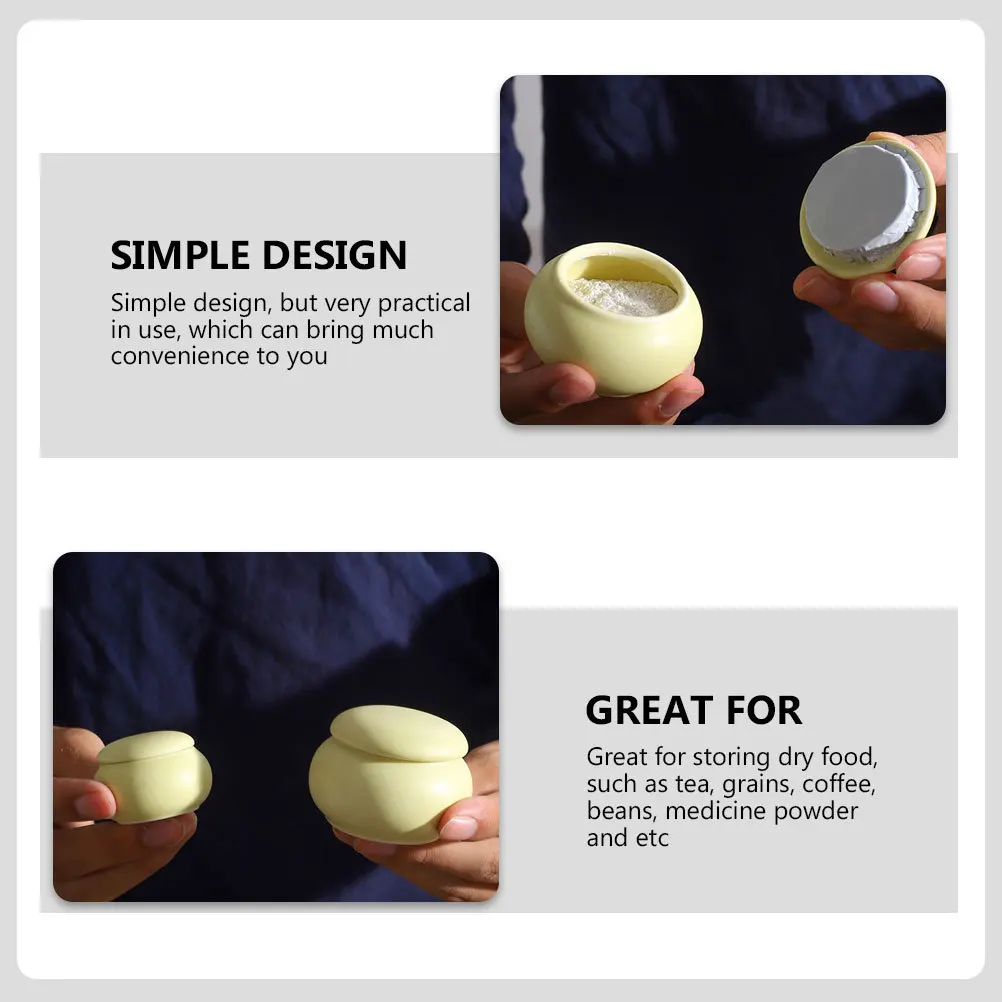 SIMPLE DESIGN

Simple design, but very practical in use, which can bring much convenience to you

GREAT FOR

Great for storing dry food, such as tea, grains, coffee, beans, medicine powder and etc