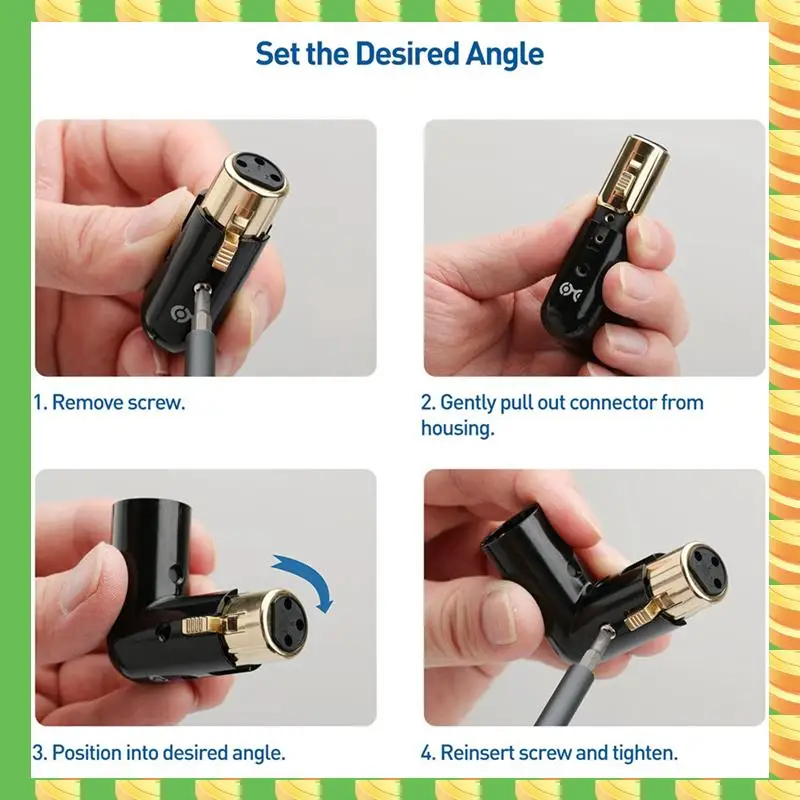 Set the Desired Angle

1. Remove screw.

2. Gently pull out connector from housing.

3. Position into desired angle.

4. Reinsert screw and tighten.