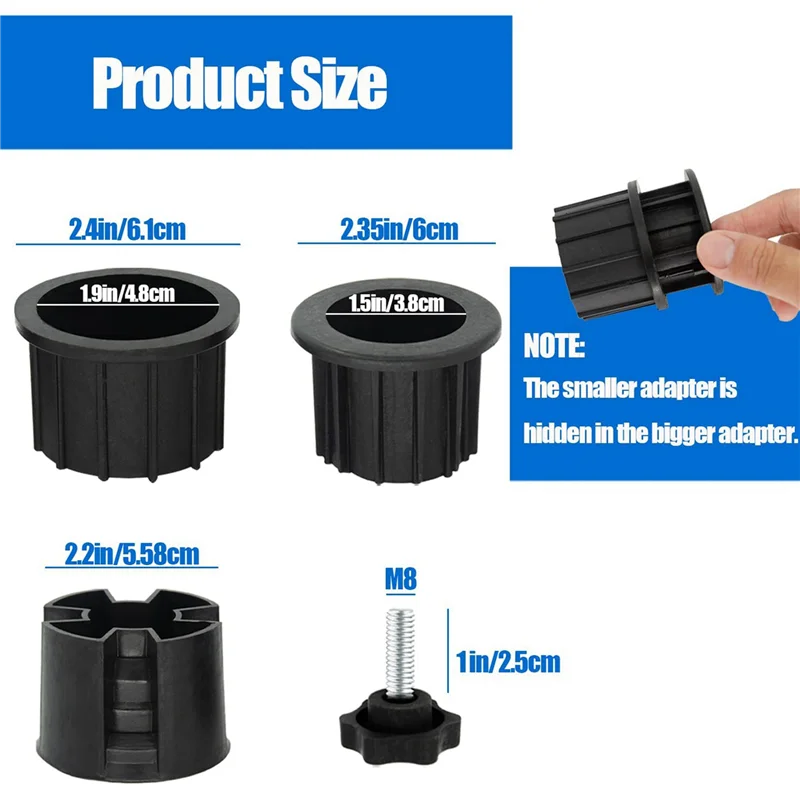 Product Size

2.4in/6.1cm

1.9in/4.8cm

2.35in/6cm

1.5in/3.8cm

NOTE:

The smaller adapter is hidden in the bigger adapter.

2.2in/5.58cm

M8

1in/2.5cm