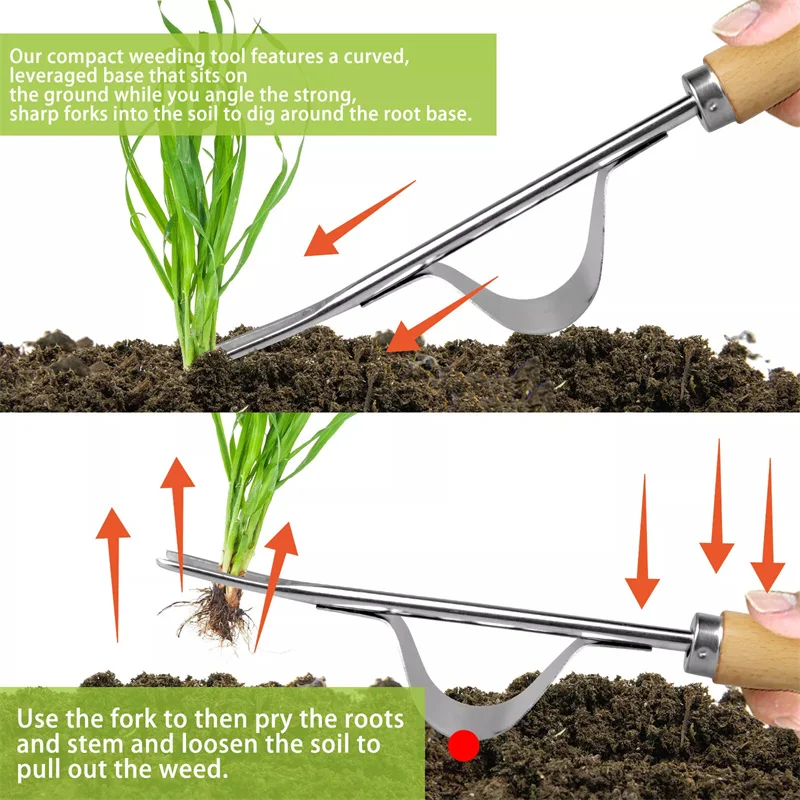 Our compact weeding tool features a curved, leveraged base that sits on the ground while you angle the strong, sharp forks into the soil to dig around the root base.

Use the fork to then pry the roots and stem and loosen the soil to pull out the weed.